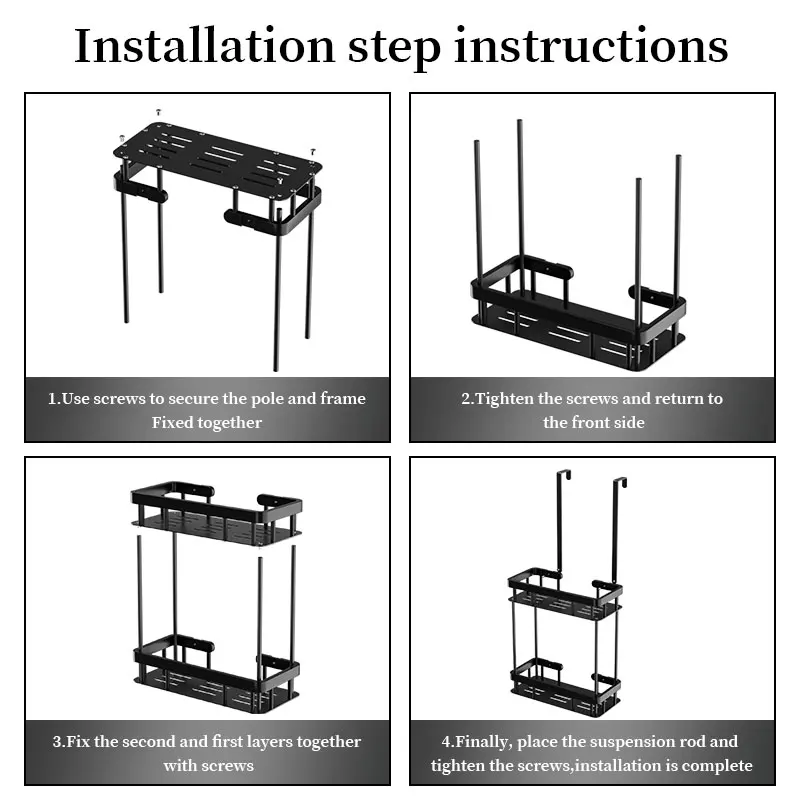 Installation step instructions

1.Use screws to secure the pole and frame Fixed together

2.Tighten the screws and return to the front side

3.Fix the second and first layers together with screws

4.Finally, place the suspension rod and tighten the screws,installation is complete