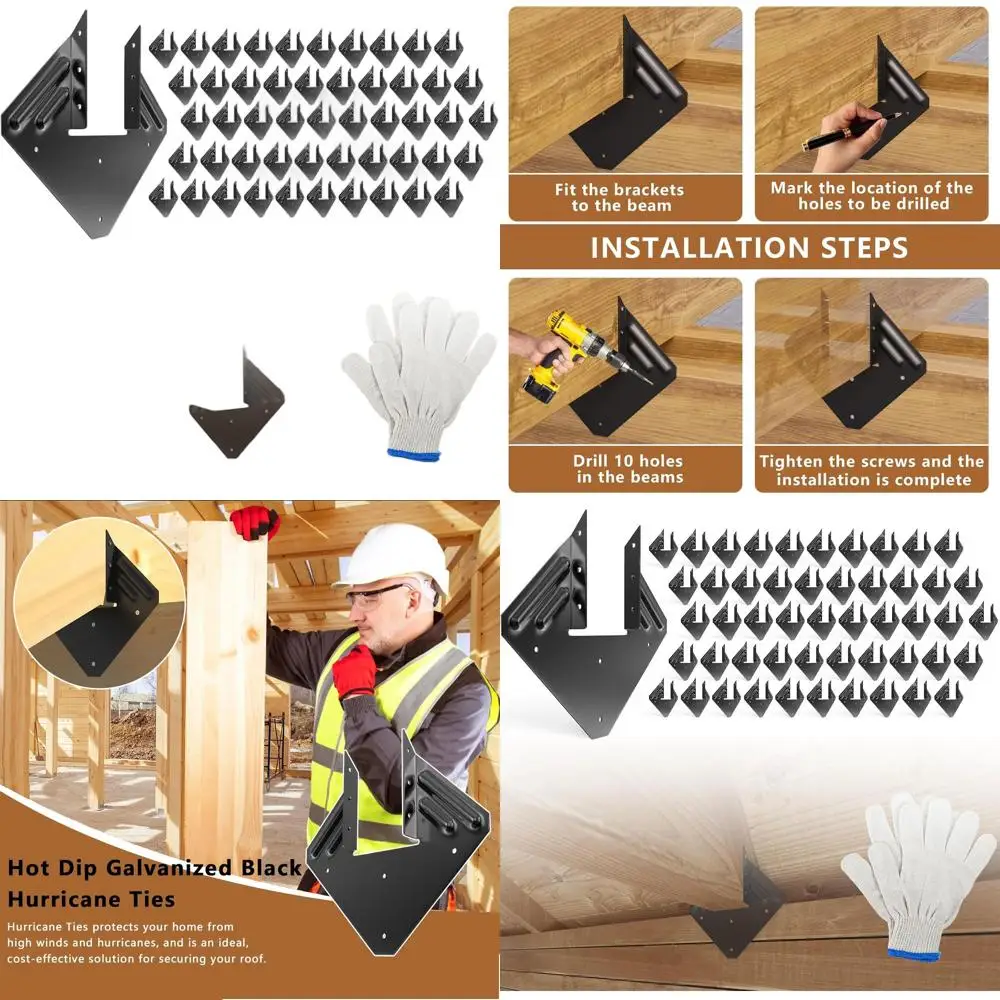 Fit the brackets to the beam

Mark the location of the holes to be drilled

INSTALLATION STEPS

Drill 10 holes in the beams

Tighten the screws and the installation is complete

Hot Dip Galvanized Black Hurricane Ties

Hurricane Ties protects your home from high winds and hurricanes, and is an ideal, cost-effective solution for securing your roof.