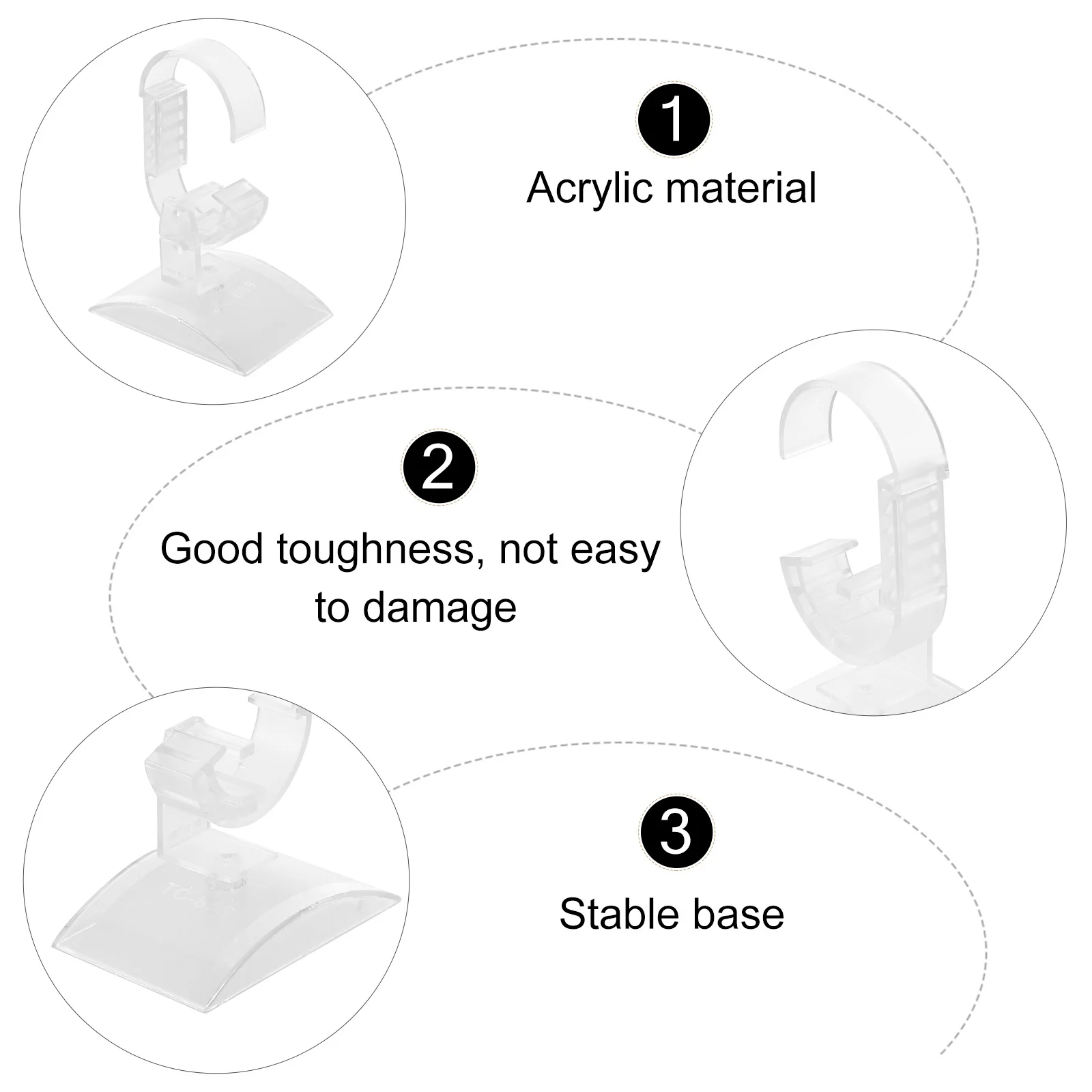 1

Acrylic material

2

Good toughness, not easy to damage

3

Stable base