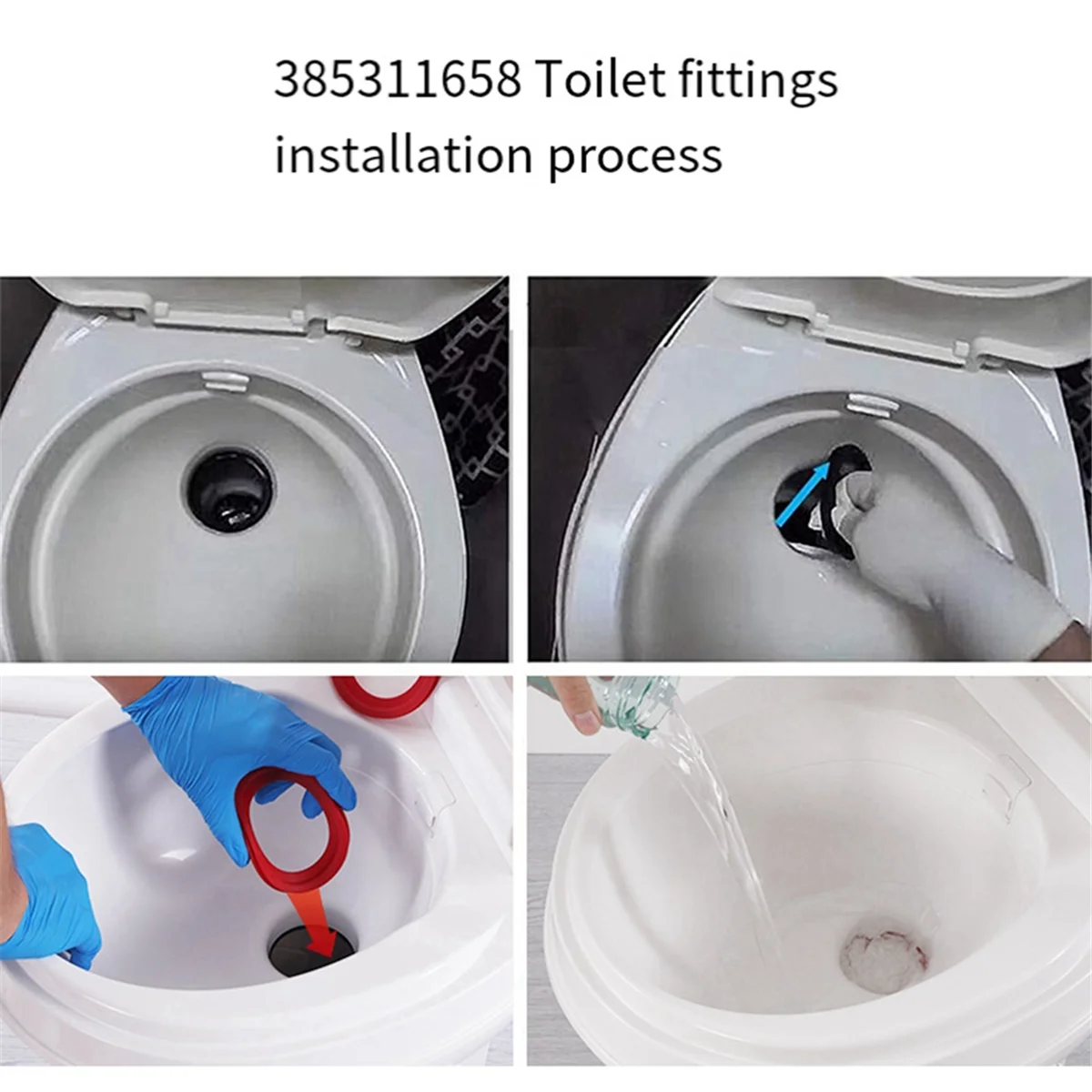 385311658 Toilet fittings installation process