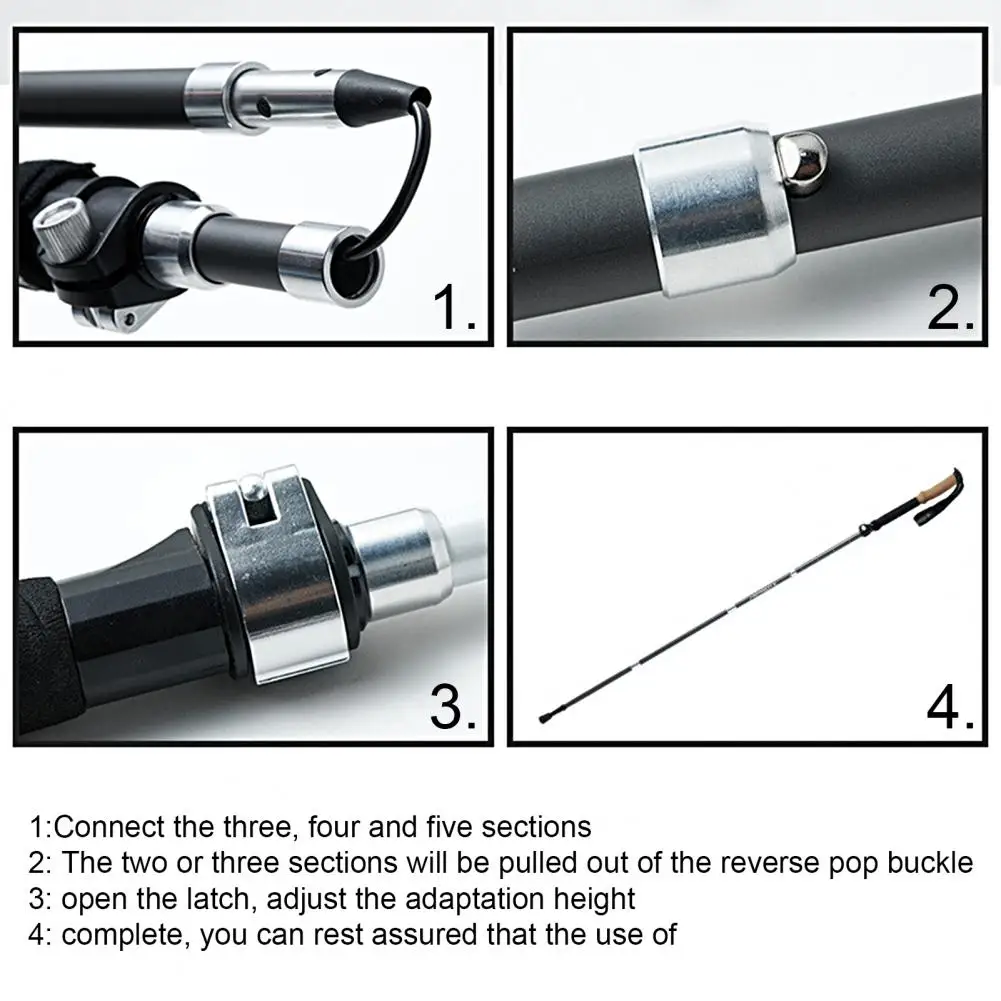 1.

2.

3.

4.

1:Connect the three, four and five sections
2: The two or three sections will be pulled out of the reverse pop buckle
3: open the latch, adjust the adaptation height
4: complete, you can rest assured that the use of