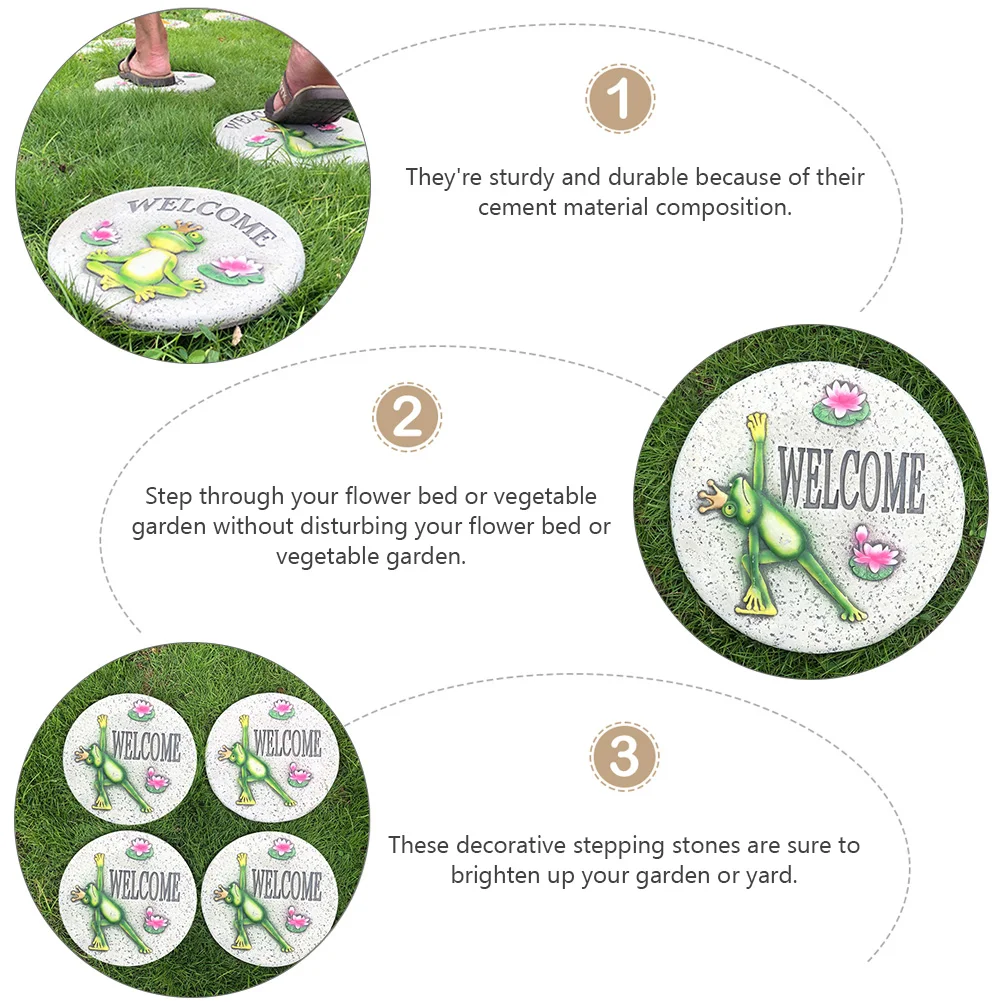 WELCOME

1

They're sturdy and durable because of their cement material composition.

2

Step through your flower bed or vegetable garden without disturbing your flower bed or vegetable garden.

WELCOME

WELCOME

WELCOME

WELCOME

WELCOME

3

These decorative stepping stones are sure to brighten up your garden or yard.