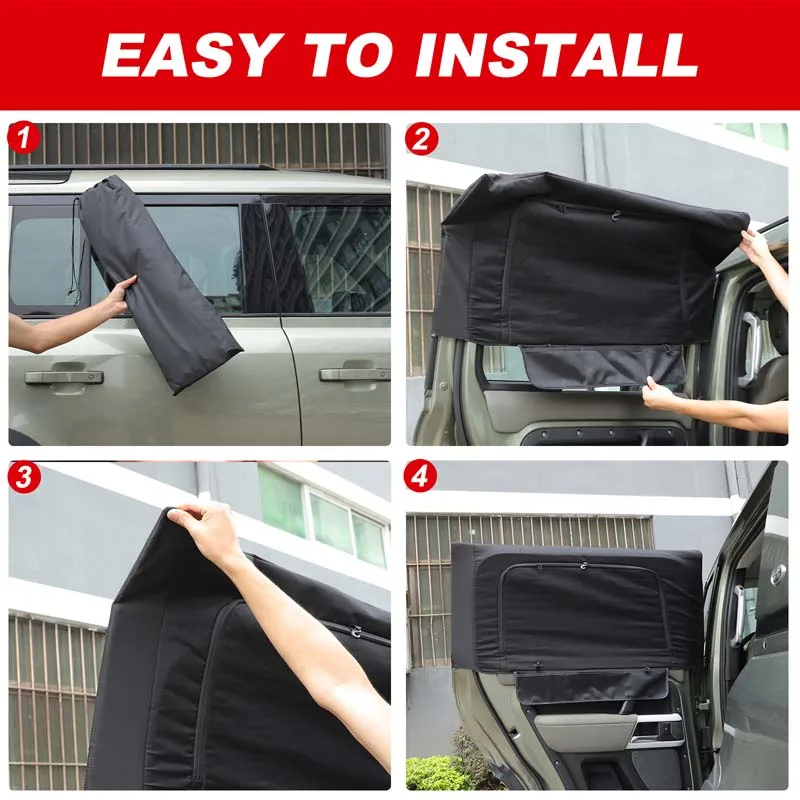 EASY TO INSTALL

1

2

3

4