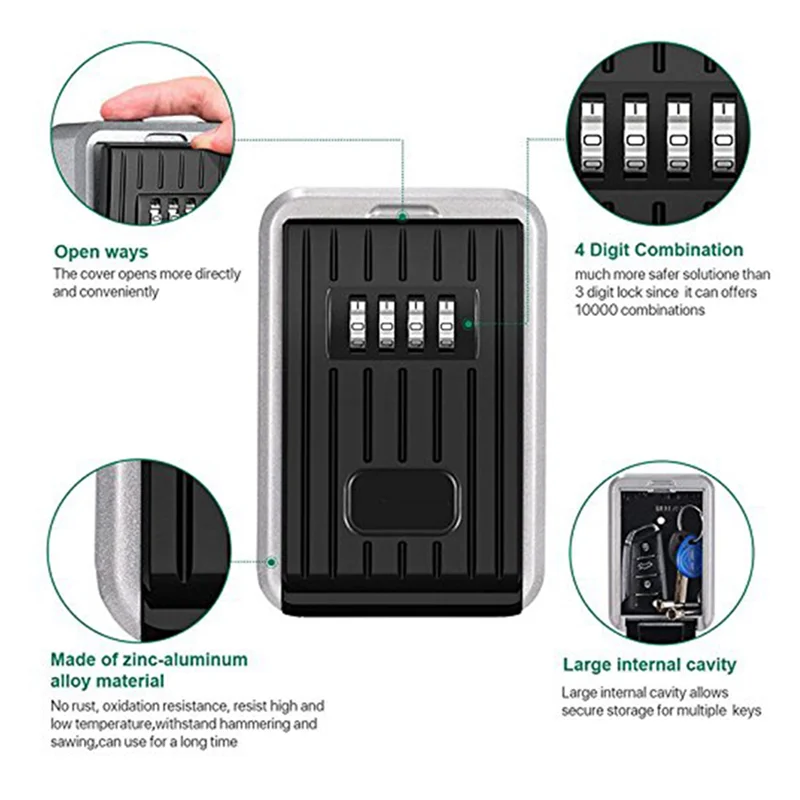 Open ways
The cover opens more directly and conveniently

4 Digit Combination
much more safer solutione than 3 digit lock since it can offers 10000 combinations

Made of zinc-aluminum alloy material
No rust, oxidation resistance, resist high and low temperature,withstand hammering and sawing,can use for a long time

Large internal cavity
Large internal cavity allows secure storage for multiple keys