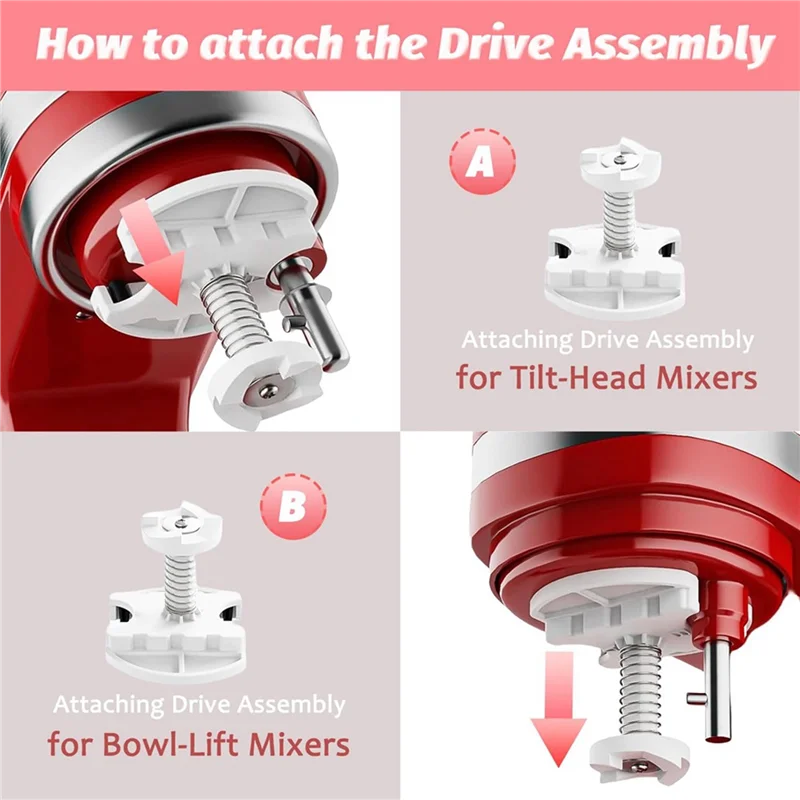 How to attach the Drive Assembly

A

Attaching Drive Assembly
for Tilt-Head Mixers

B

Attaching Drive Assembly
for Bowl-Lift Mixers