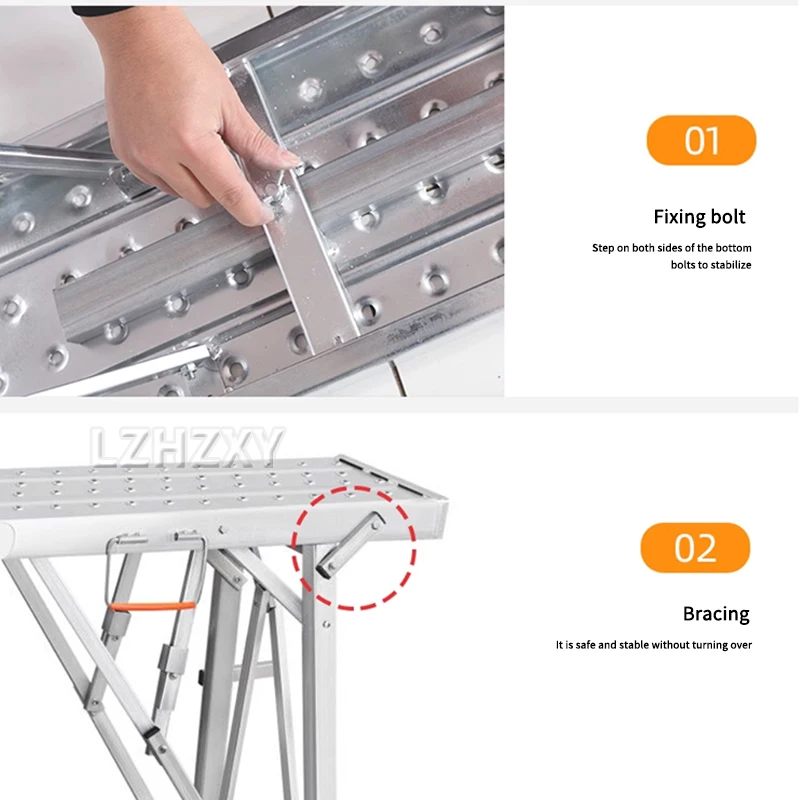 01

Fixing bolt

Step on both sides of the bottom bolts to stabilize

LZHZXY

02

Bracing

It is safe and stable without turning over