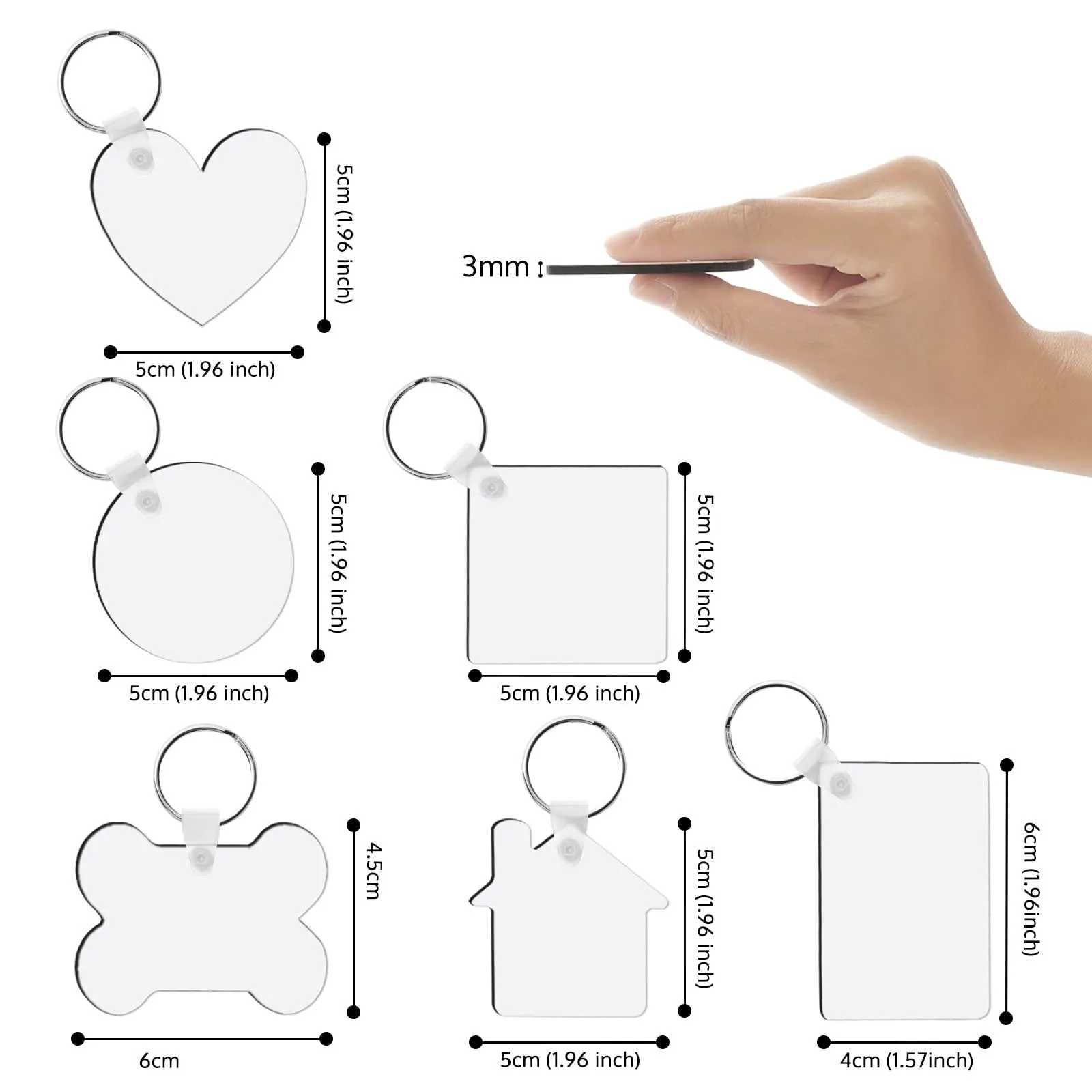 5cm (1.96 inch)

5cm (1.96 inch)

3mm

5cm (1.96 inch)

5cm (1.96 inch)

5cm (1.96 inch)

5cm (1.96 inch)

4.5cm

6cm

5cm (1.96 inch)

5cm (1.96 inch)

6cm (1.96inch)

4cm (1.57inch)