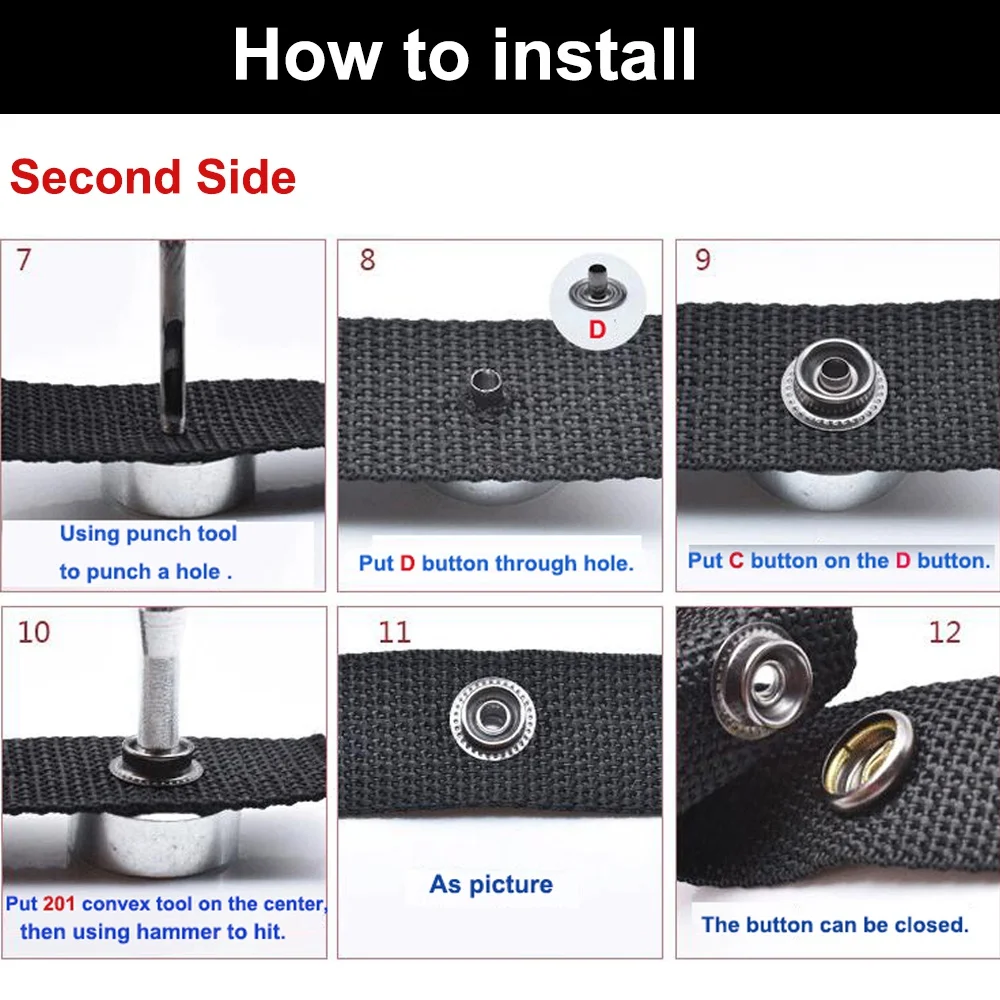 How to install

Second Side

7

Using punch tool
to punch a hole .

8

D

Put D button through hole.

9

Put C button on the D button.

10

Put 201 convex tool on the center, then using hammer to hit.

11

As picture

12

The button can be closed.