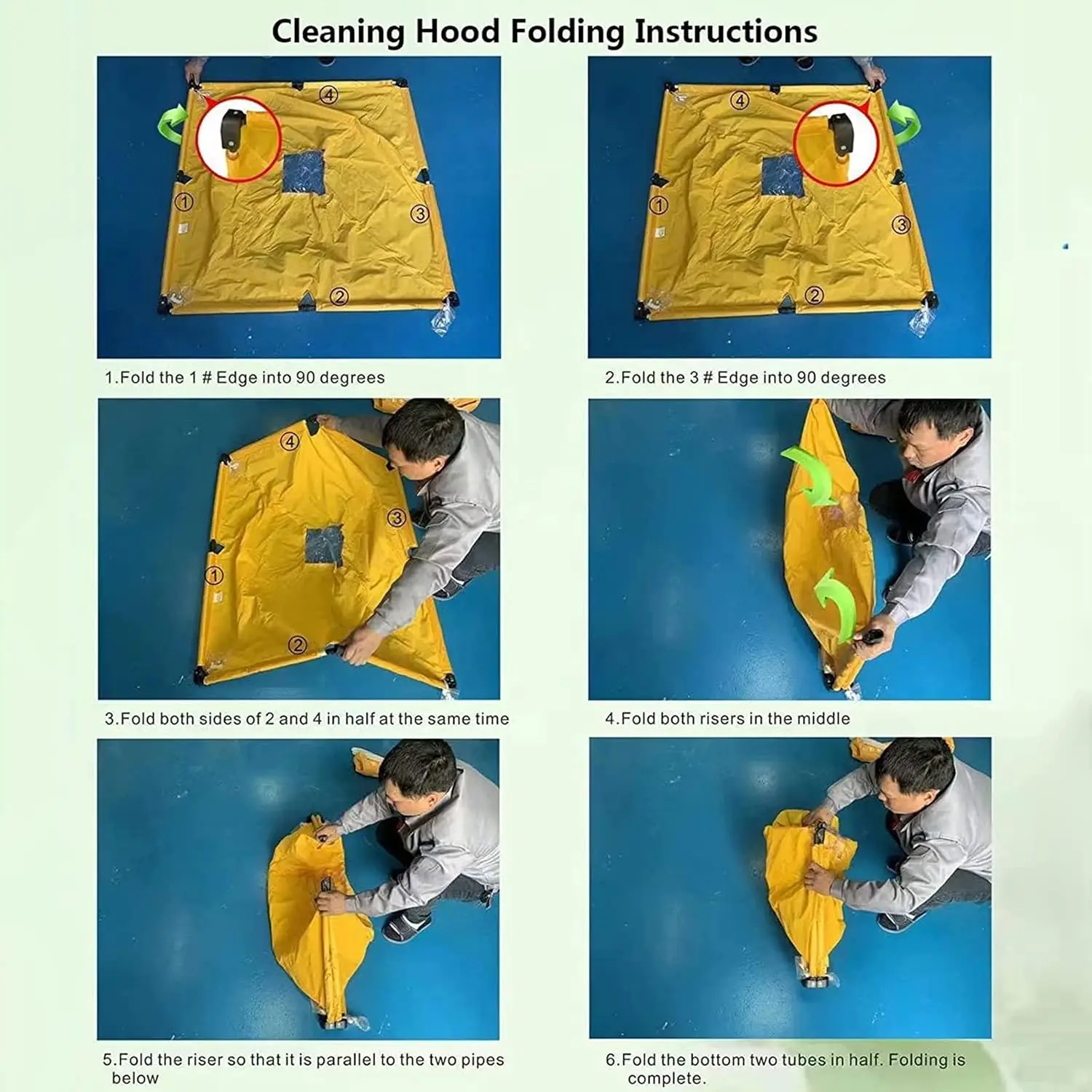 Cleaning Hood Folding Instructions

④
①
③
②

1.Fold the 1 # Edge into 90 degrees

④
①
③
②

2.Fold the 3 # Edge into 90 degrees

④
③
①
②

3.Fold both sides of 2 and 4 in half at the same time

4.Fold both risers in the middle

5.Fold the riser so that it is parallel to the two pipes below

6.Fold the bottom two tubes in half. Folding is complete.