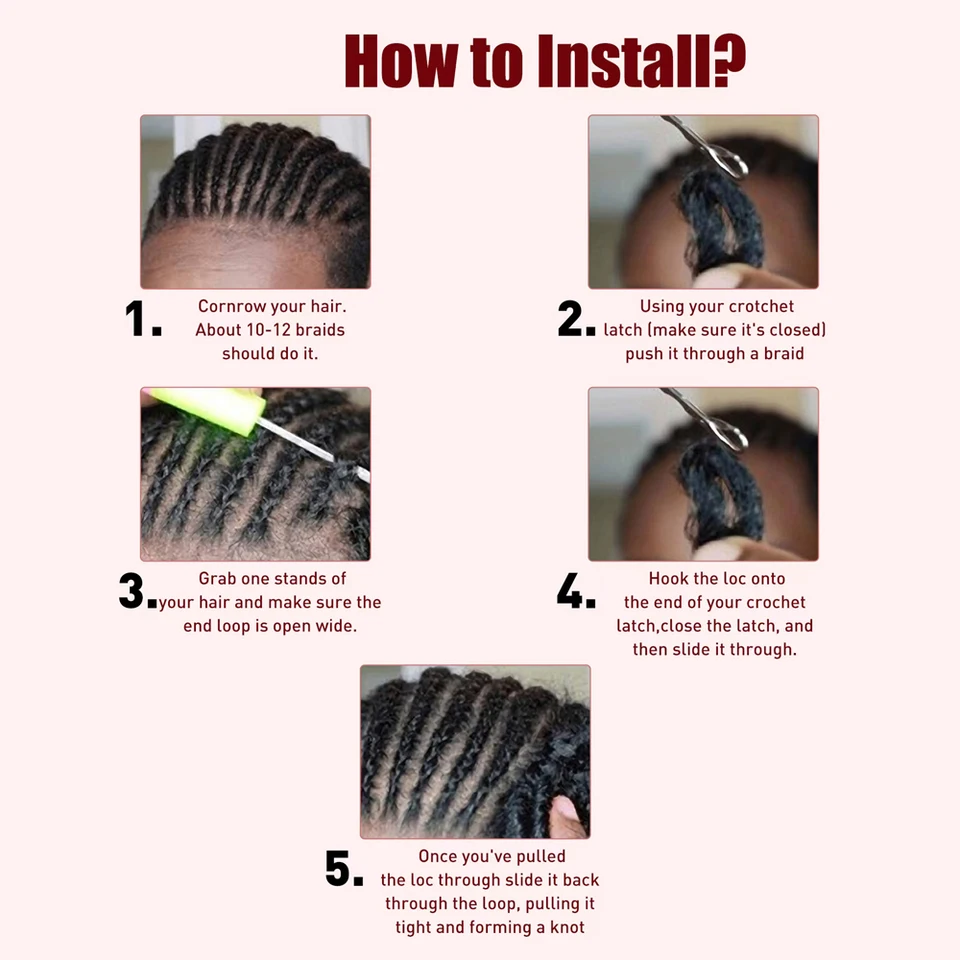 How to Install?

1. Cornrow your hair. About 10-12 braids should do it.

2. Using your crotchet latch (make sure it's closed) push it through a braid

3. Grab one stands of your hair and make sure the end loop is open wide.

4. Hook the loc onto the end of your crochet latch,close the latch, and then slide it through.

5. Once you've pulled the loc through slide it back through the loop, pulling it tight and forming a knot