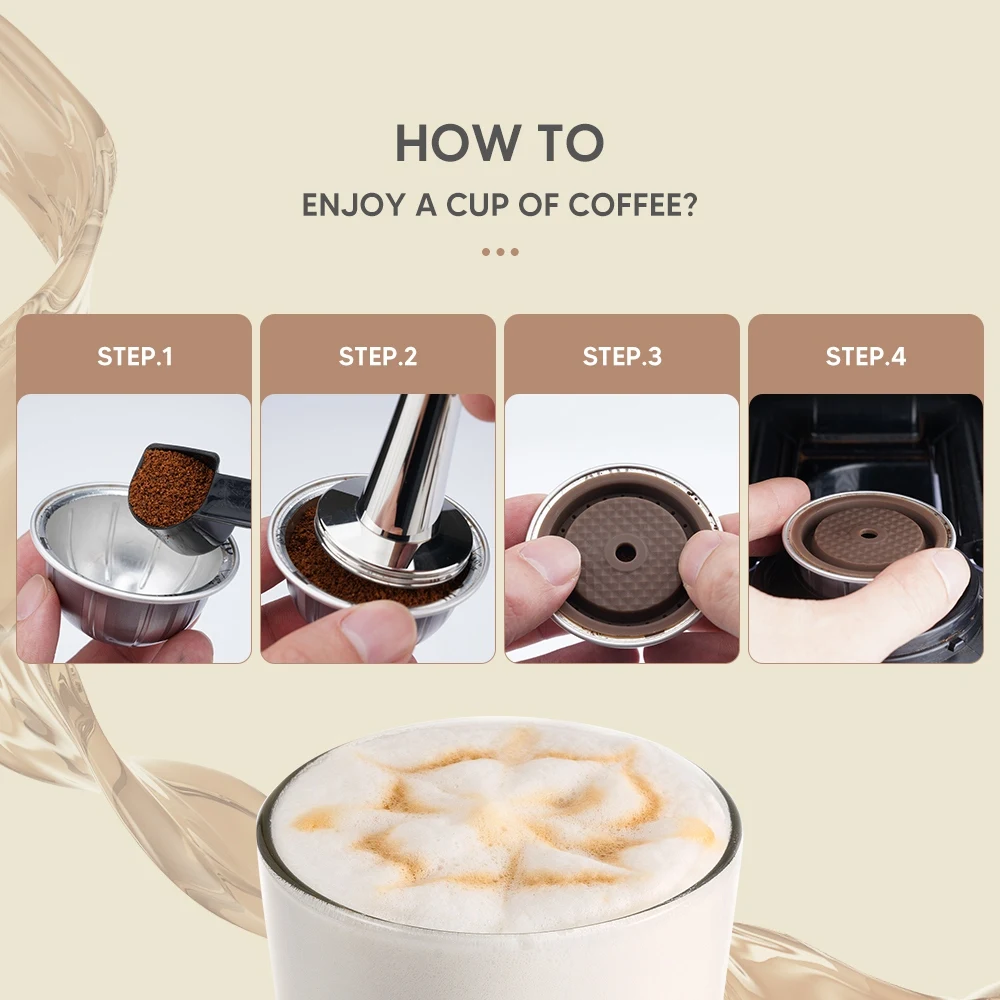 HOW TO

ENJOY A CUP OF COFFEE?

STEP.1

STEP.2

STEP.3

STEP.4