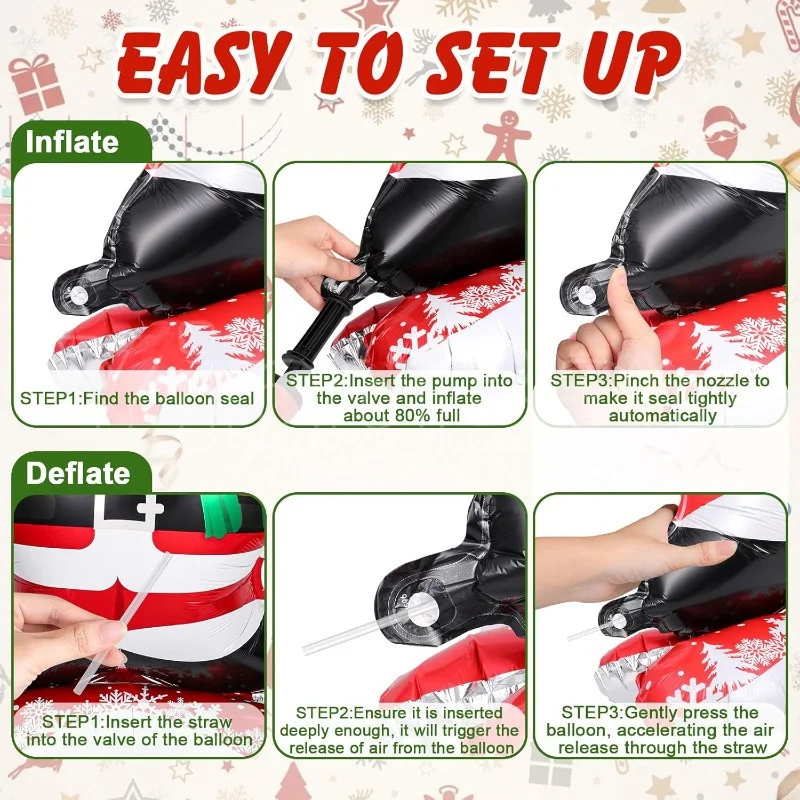 EASY TO SET UP

Inflate

STEP1:Find the balloon seal

STEP2:Insert the pump into the valve and inflate about 80% full

STEP3:Pinch the nozzle to make it seal tightly automatically

Deflate

STEP1:Insert the straw into the valve of the balloon

STEP2:Ensure it is inserted deeply enough, it will trigger the release of air from the balloon

STEP3:Gently press the balloon, accelerating the air release through the straw