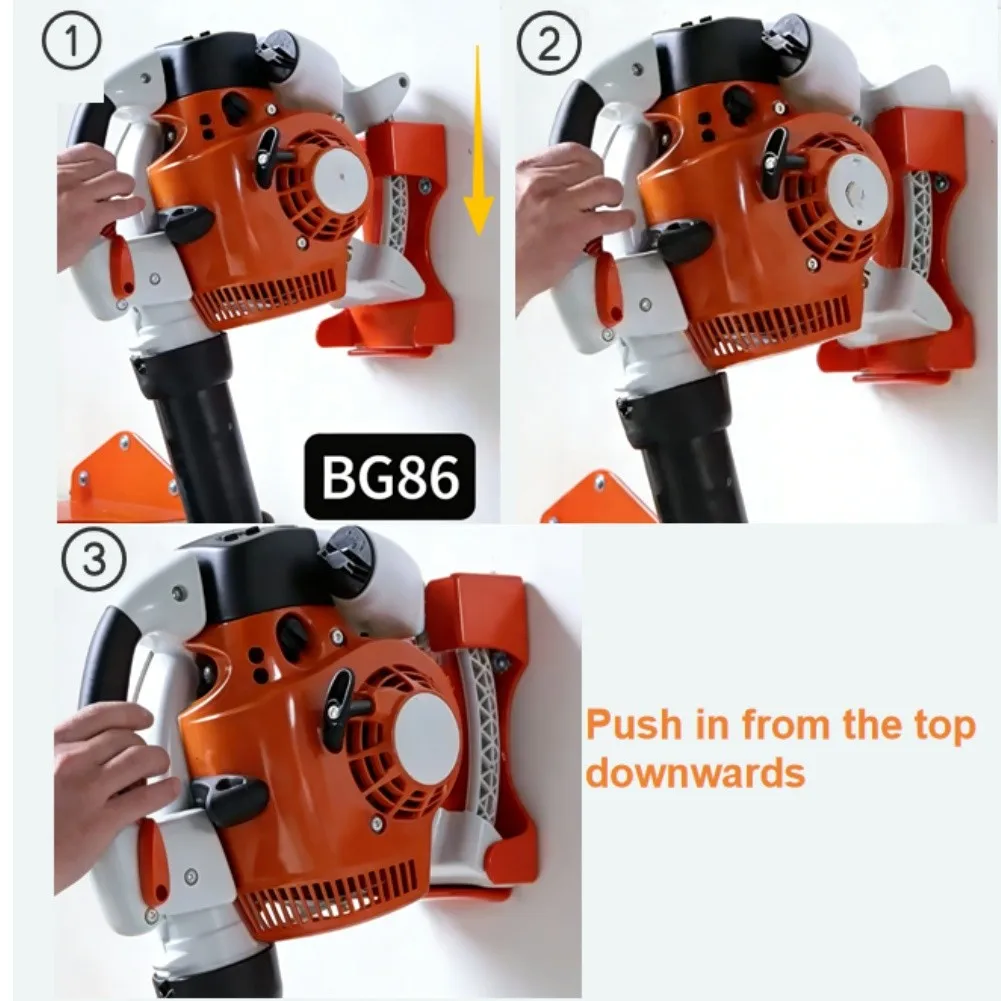 ①

BG86

②

③

Push in from the top downwards