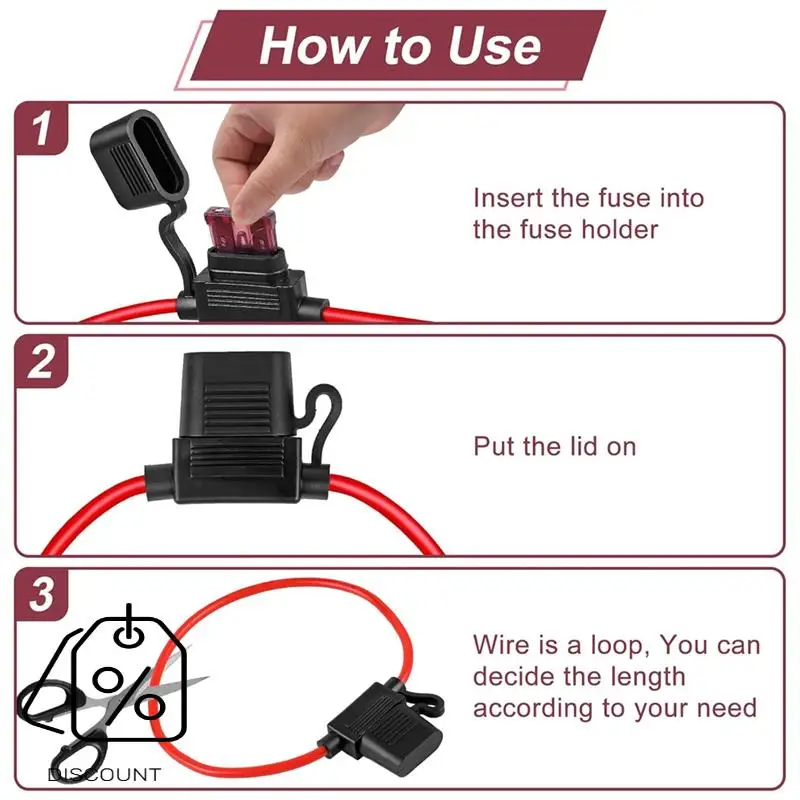 How to Use

1

Insert the fuse into the fuse holder

2

Put the lid on

3

Wire is a loop, You can decide the length according to your need

%

DISCOUNT