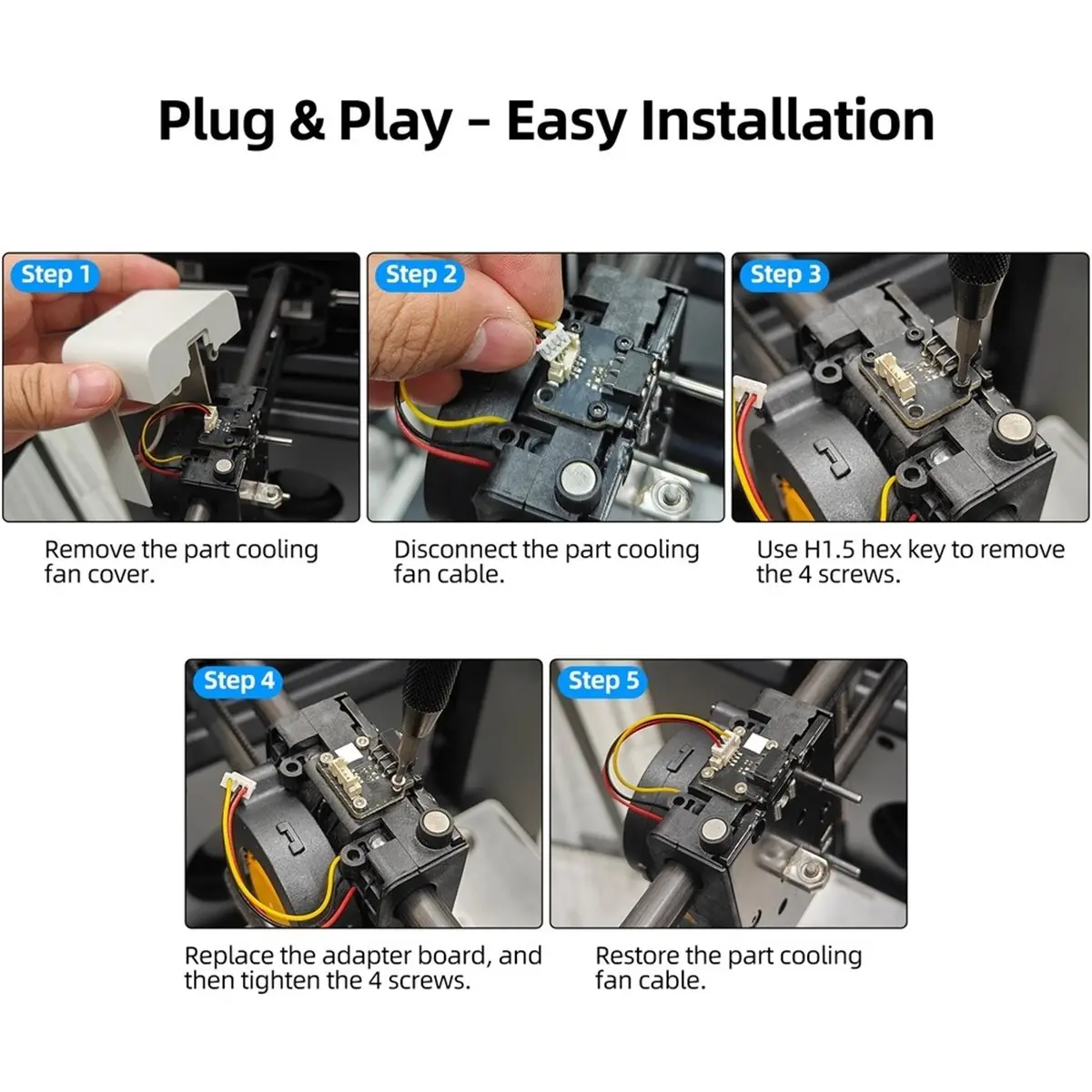 Plug & Play - Easy Installation

Step 1

Remove the part cooling fan cover.

Step 2

Disconnect the part cooling fan cable.

Step 3

Use H1.5 hex key to remove the 4 screws.

Step 4

Replace the adapter board, and then tighten the 4 screws.

Step 5

Restore the part cooling fan cable.