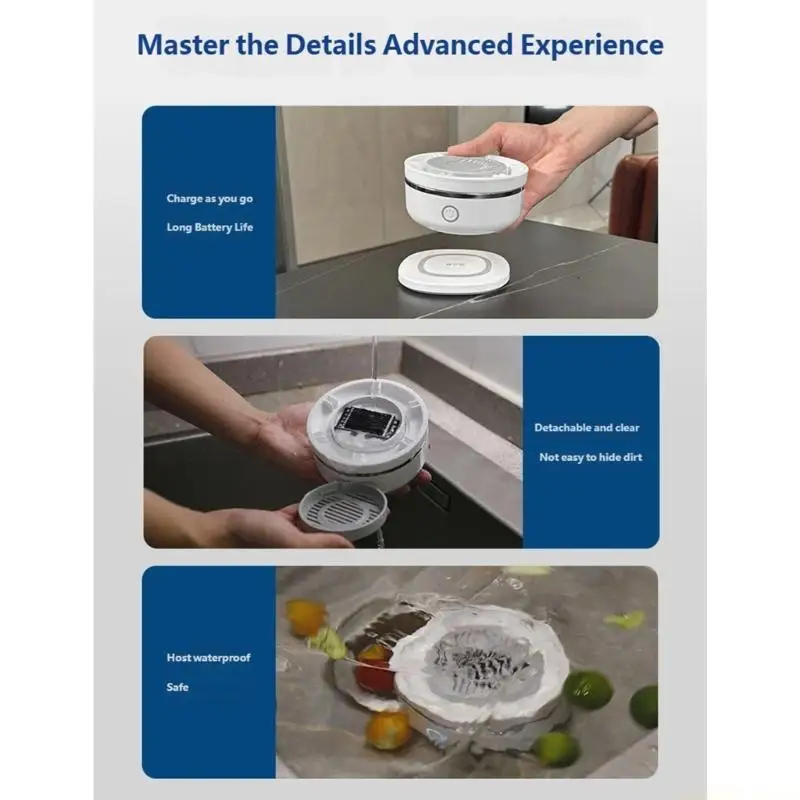 Master the Details Advanced Experience

Charge as you go

Long Battery Life

Detachable and clear

Not easy to hide dirt

Host waterproof

Safe