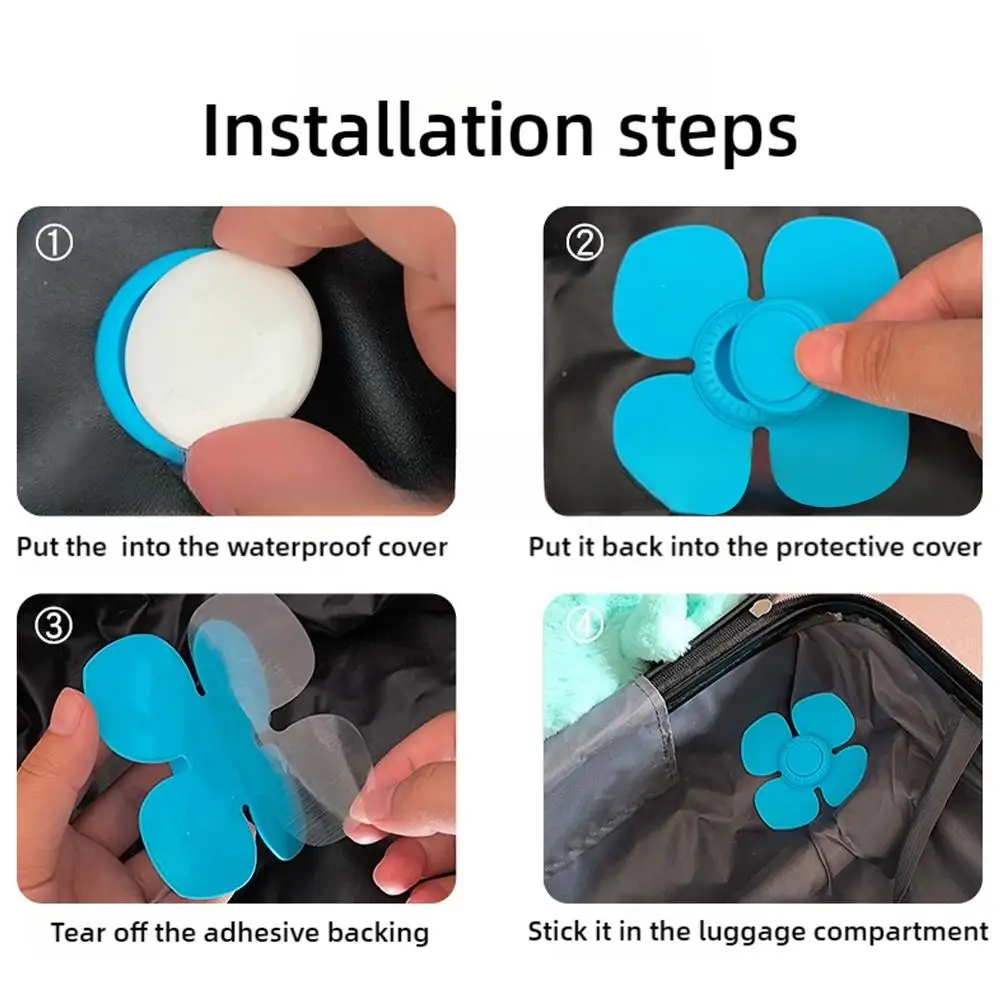 Installation steps

①

Put the  into the waterproof cover

②

Put it back into the protective cover

③

Tear off the adhesive backing

④

Stick it in the luggage compartment