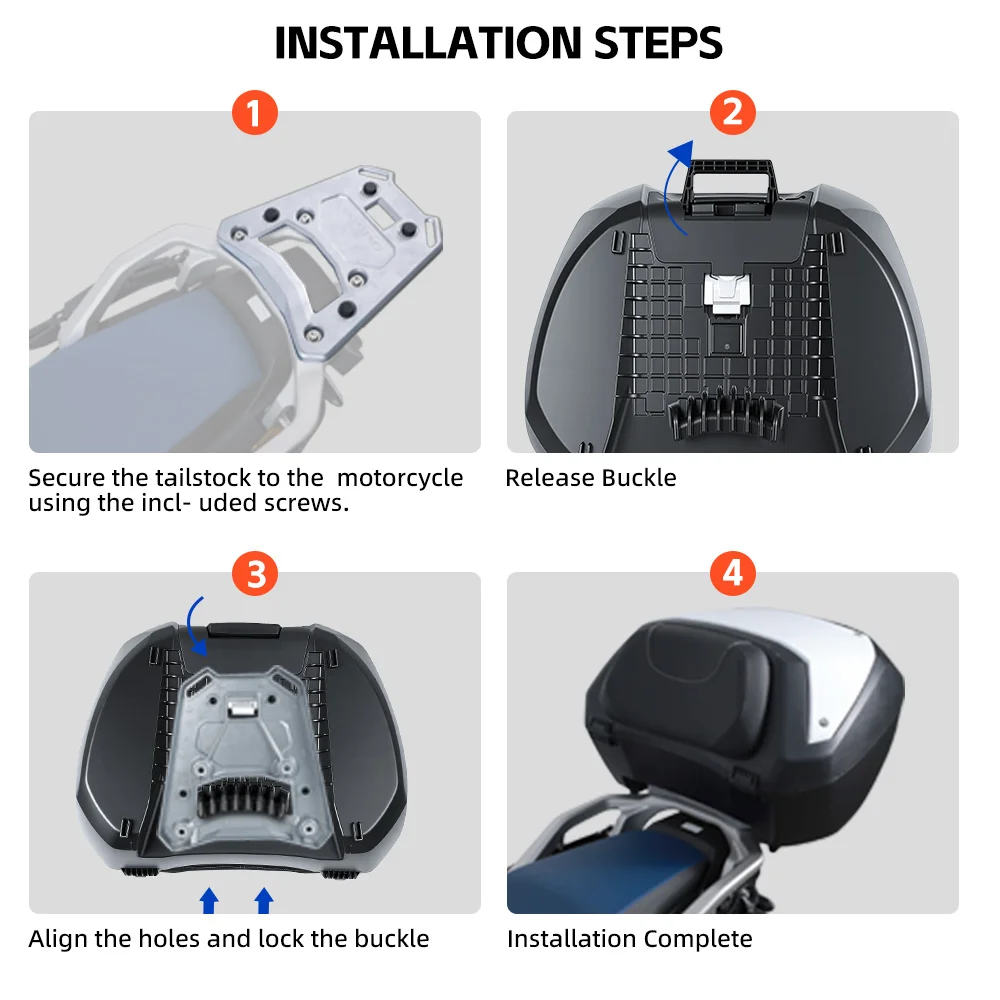 INSTALLATION STEPS

1

Secure the tailstock to the motorcycle using the incl- uded screws.

2

Release Buckle

3

Align the holes and lock the buckle

4

Installation Complete