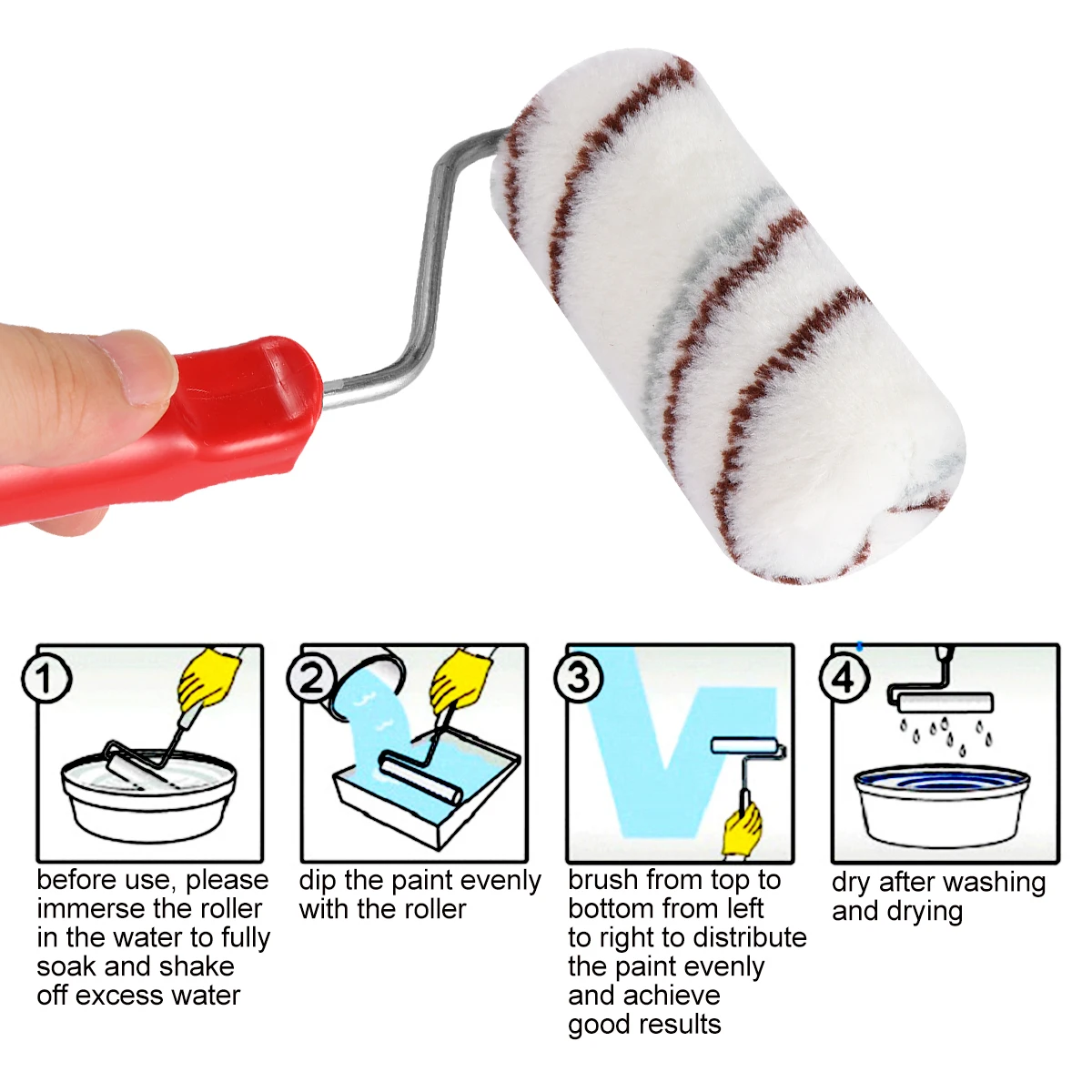 1

before use, please immerse the roller in the water to fully soak and shake off excess water

2

dip the paint evenly with the roller

3

brush from top to bottom from left to right to distribute the paint evenly and achieve good results

4

dry after washing and drying