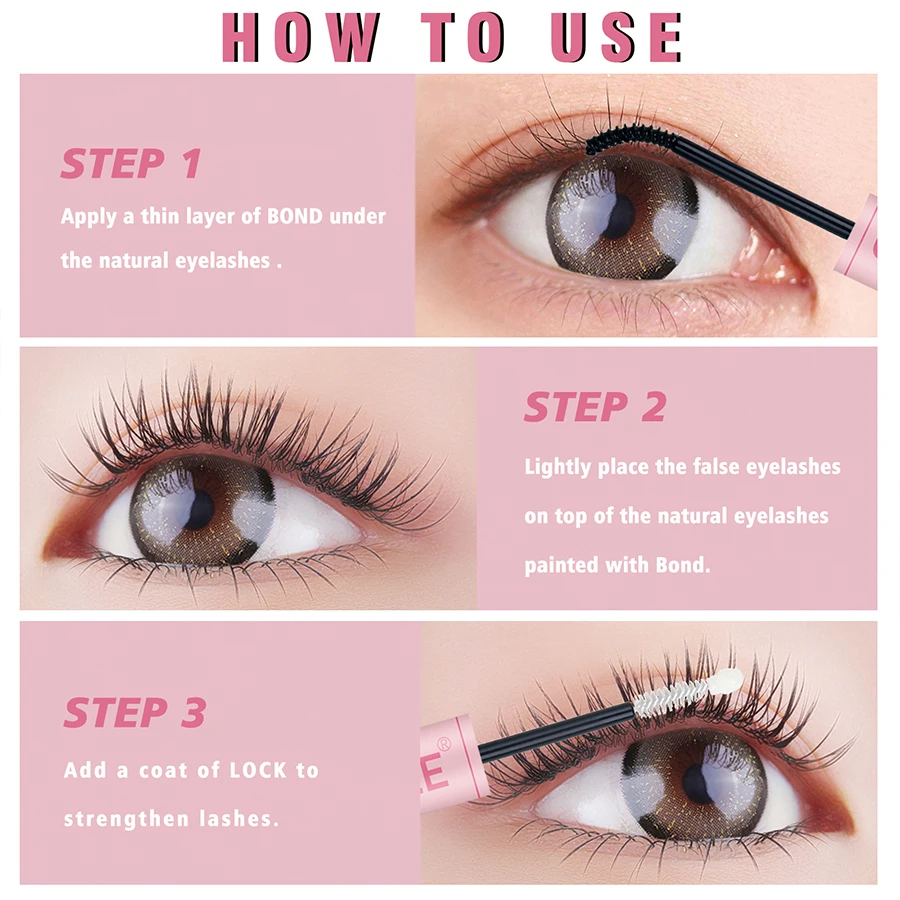 HOW TO USE

STEP 1

Apply a thin layer of BOND under the natural eyelashes .

STEP 2

Lightly place the false eyelashes on top of the natural eyelashes painted with Bond.

STEP 3

Add a coat of LOCK to strengthen lashes.

E®