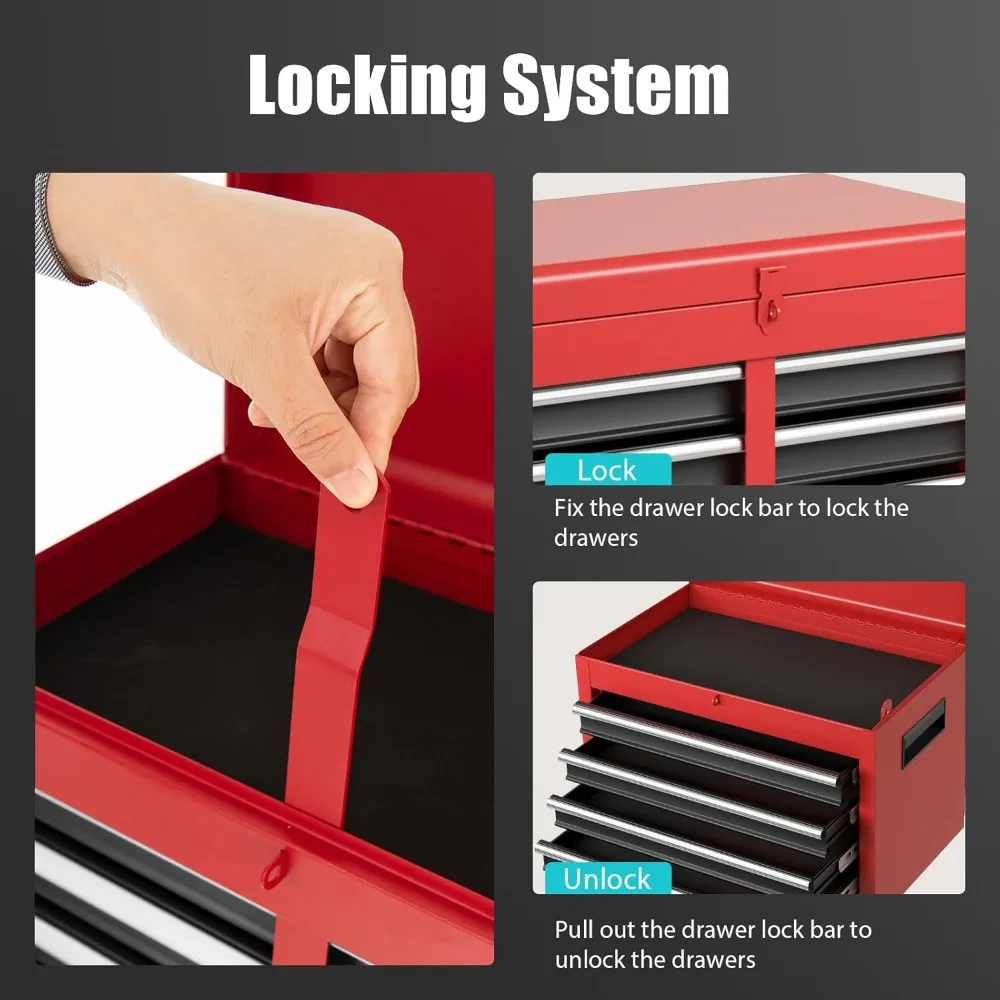 Locking System

Lock

Fix the drawer lock bar to lock the drawers

Unlock

Pull out the drawer lock bar to unlock the drawers