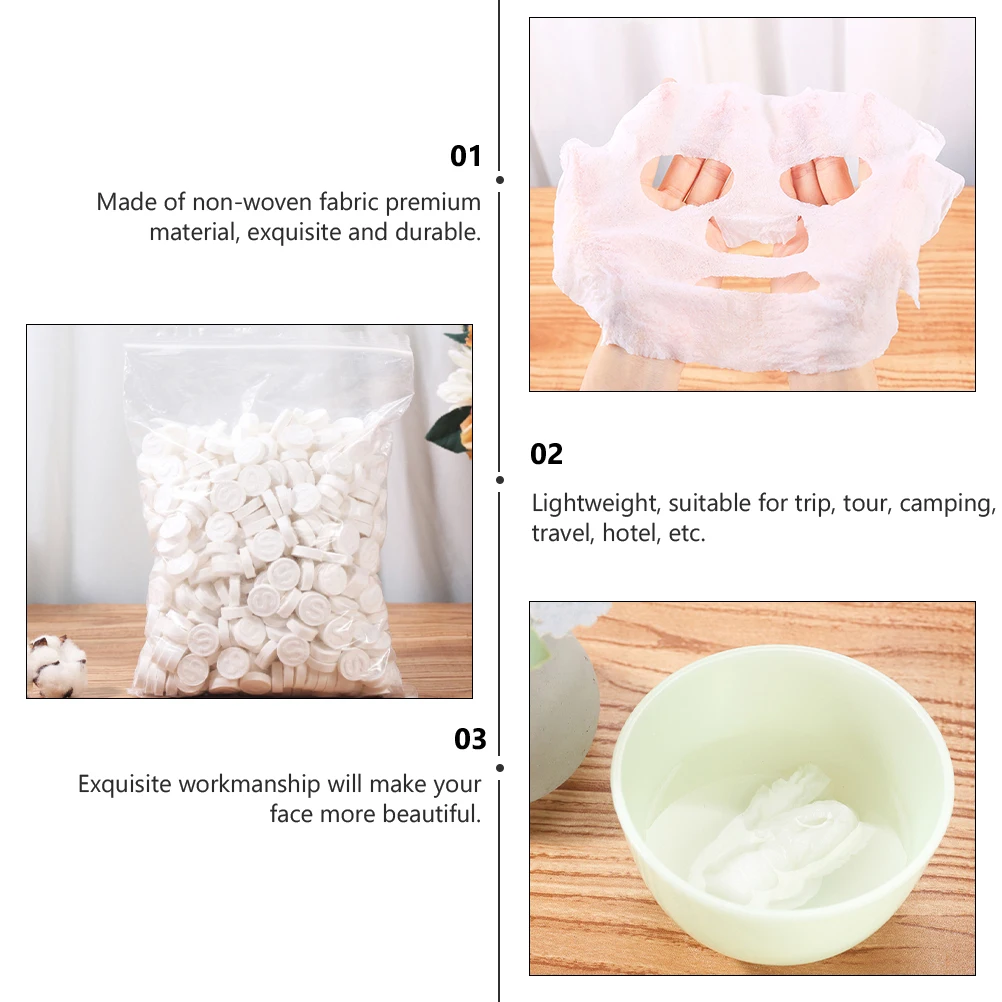 01

Made of non-woven fabric premium material, exquisite and durable.

02

Lightweight, suitable for trip, tour, camping, travel, hotel, etc.

03

Exquisite workmanship will make your face more beautiful.