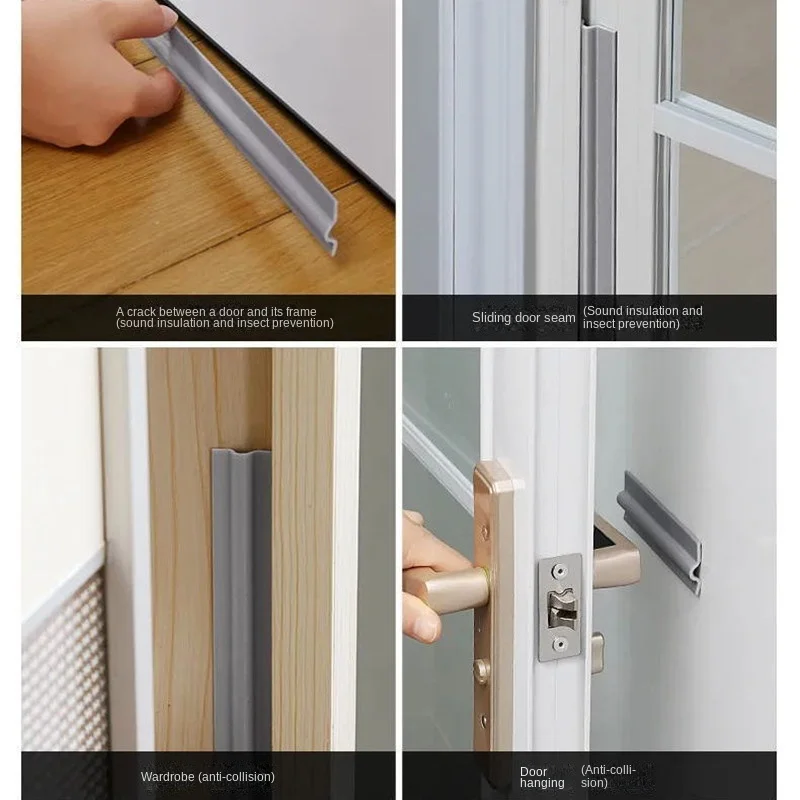 A crack between a door and its frame (sound insulation and insect prevention)

Sliding door seam (Sound insulation and insect prevention)

Wardrobe (anti-collision)

Door hanging (Anti-collision)