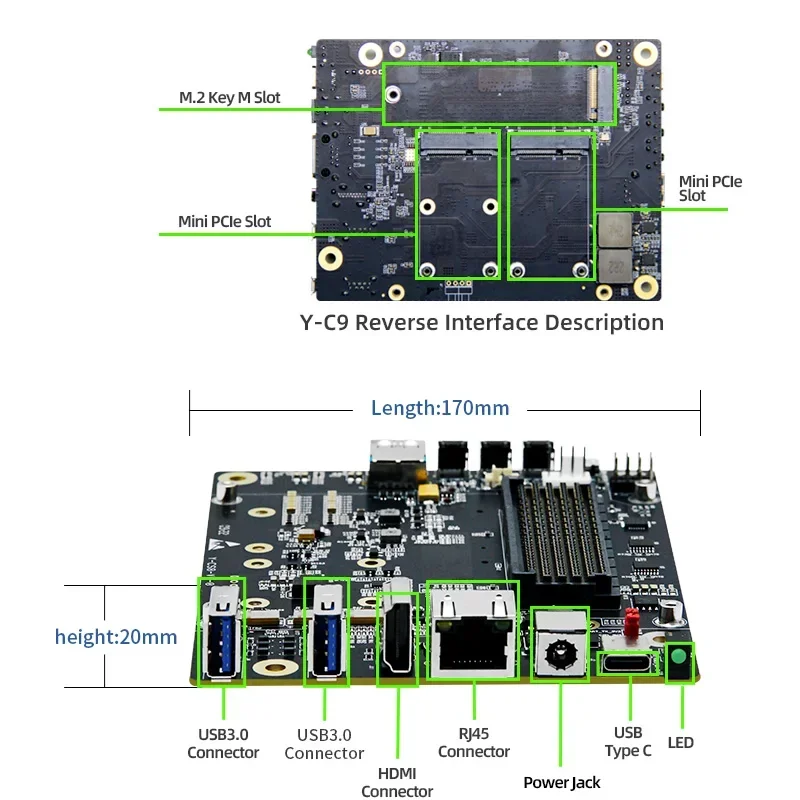 M.2 Key M Slot

Mini PCIe Slot

Mini PCIe Slot

Y-C9 Reverse Interface Description

Length:170mm

height:20mm

USB3.0 Connector

USB3.0 Connector

HDMI Connector

RJ45 Connector

Power Jack

USB Type C

LED