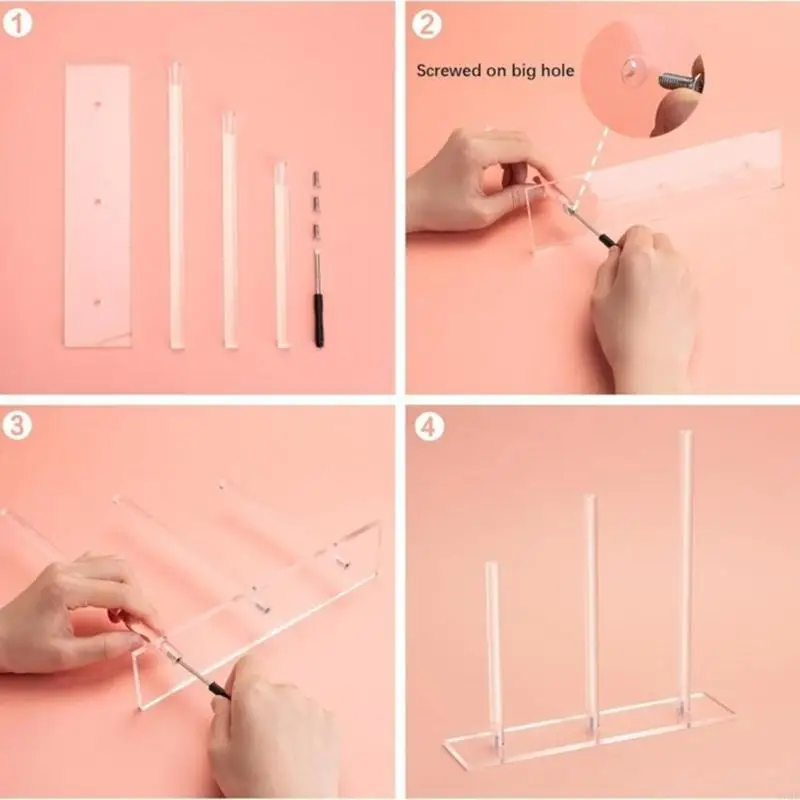 1

2

Screwed on big hole

3

4