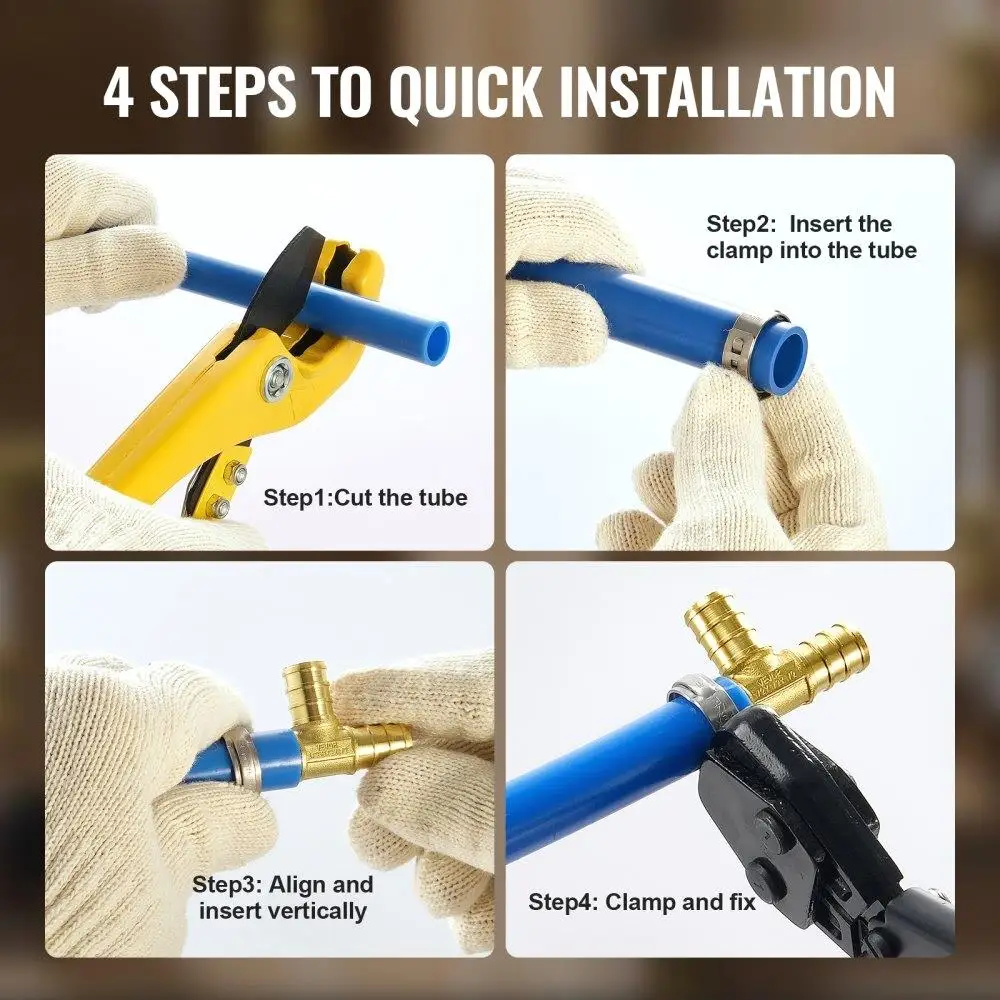 4 STEPS TO QUICK INSTALLATION

Step1:Cut the tube

Step2: Insert the clamp into the tube

Step3: Align and insert vertically

Step4: Clamp and fix