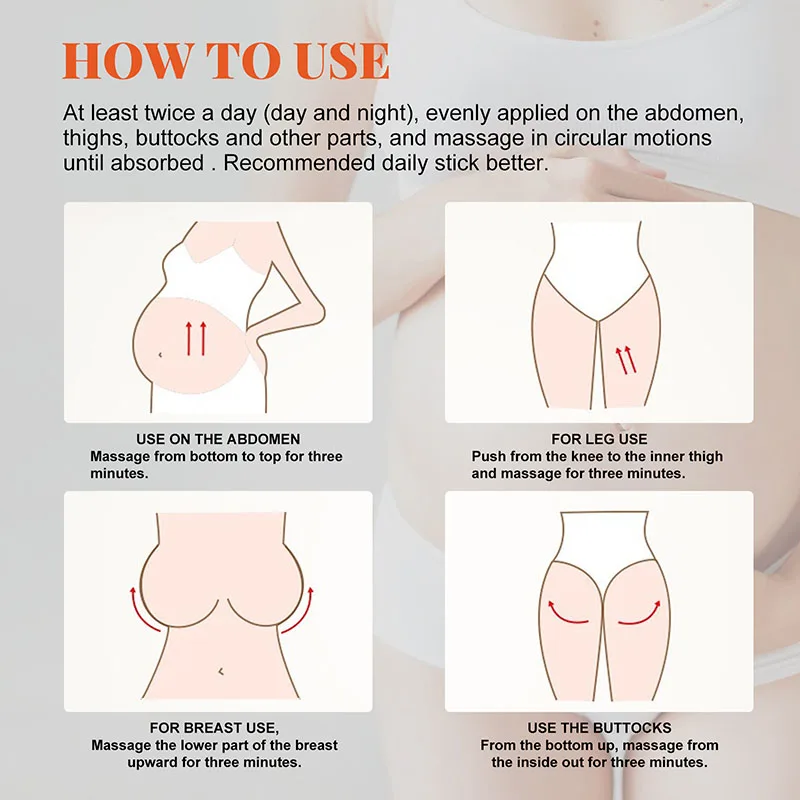 HOW TO USE

At least twice a day (day and night), evenly applied on the abdomen, thighs, buttocks and other parts, and massage in circular motions until absorbed . Recommended daily stick better.

USE ON THE ABDOMEN
Massage from bottom to top for three minutes.

FOR LEG USE
Push from the knee to the inner thigh and massage for three minutes.

FOR BREAST USE,
Massage the lower part of the breast upward for three minutes.

USE THE BUTTOCKS
From the bottom up, massage from the inside out for three minutes.