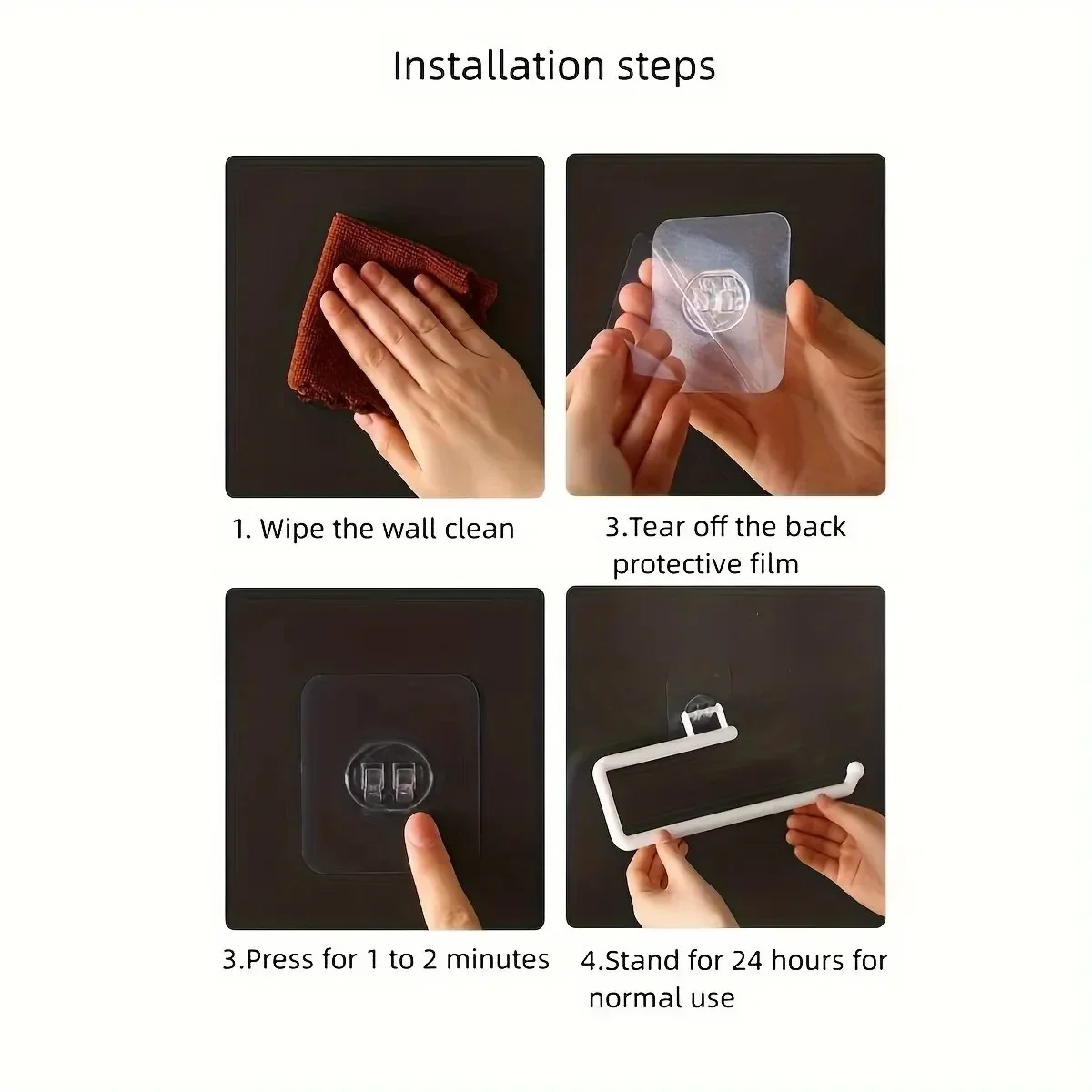 Installation steps

1. Wipe the wall clean

3.Tear off the back protective film

3.Press for 1 to 2 minutes

4.Stand for 24 hours for normal use