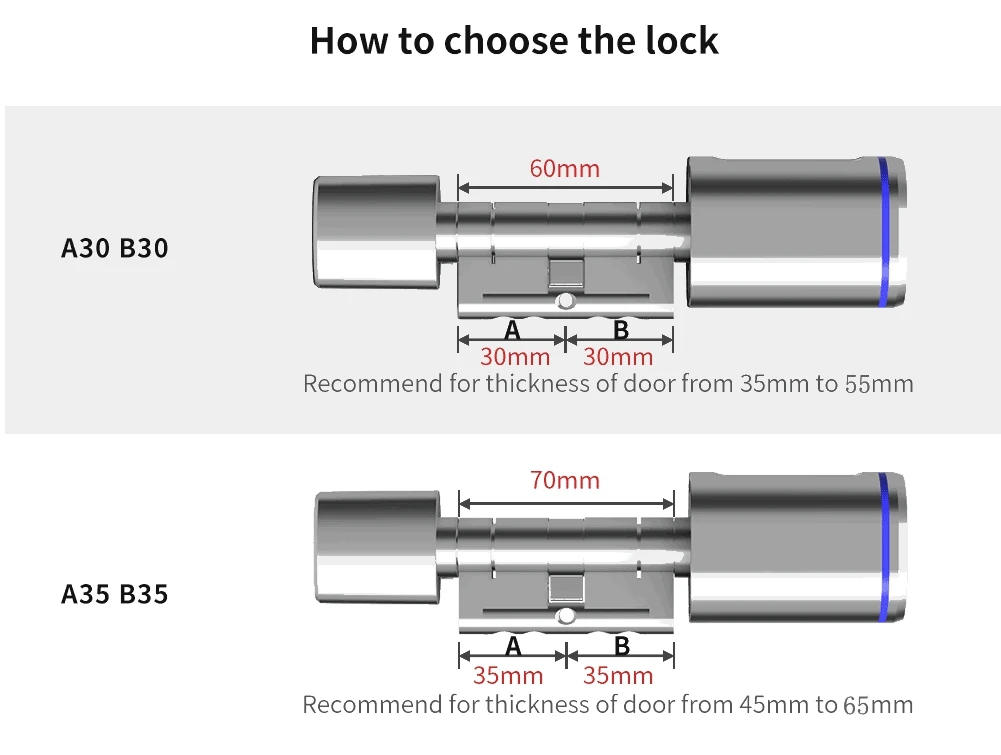 How to choose the lock

A30 B30

60mm

A B

30mm 30mm

Recommend for thickness of door from 35mm to 55mm

A35 B35

70mm

A B

35mm 35mm

Recommend for thickness of door from 45mm to 65mm