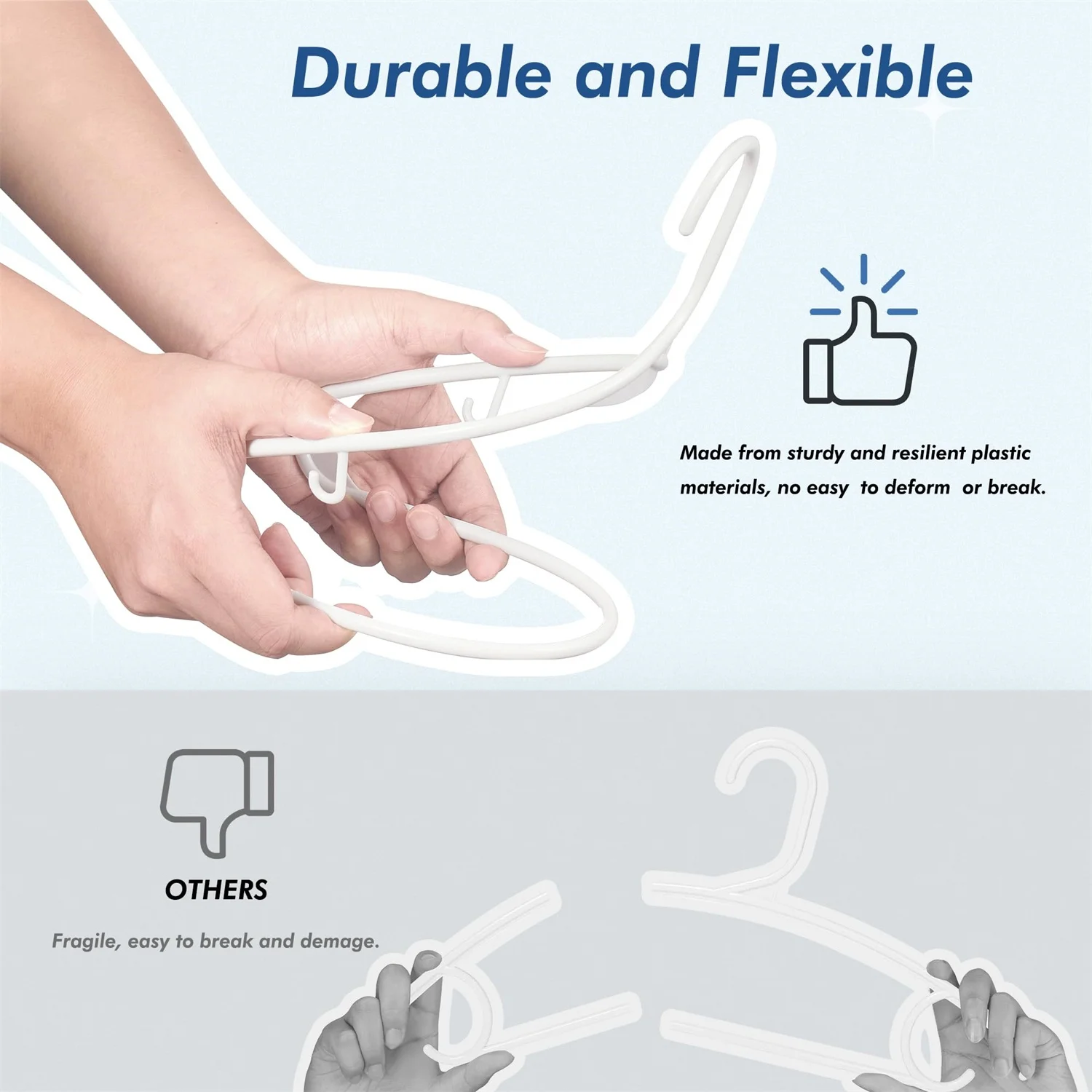 Durable and Flexible

Made from sturdy and resilient plastic materials, no easy to deform or break.

OTHERS

Fragile, easy to break and demage.