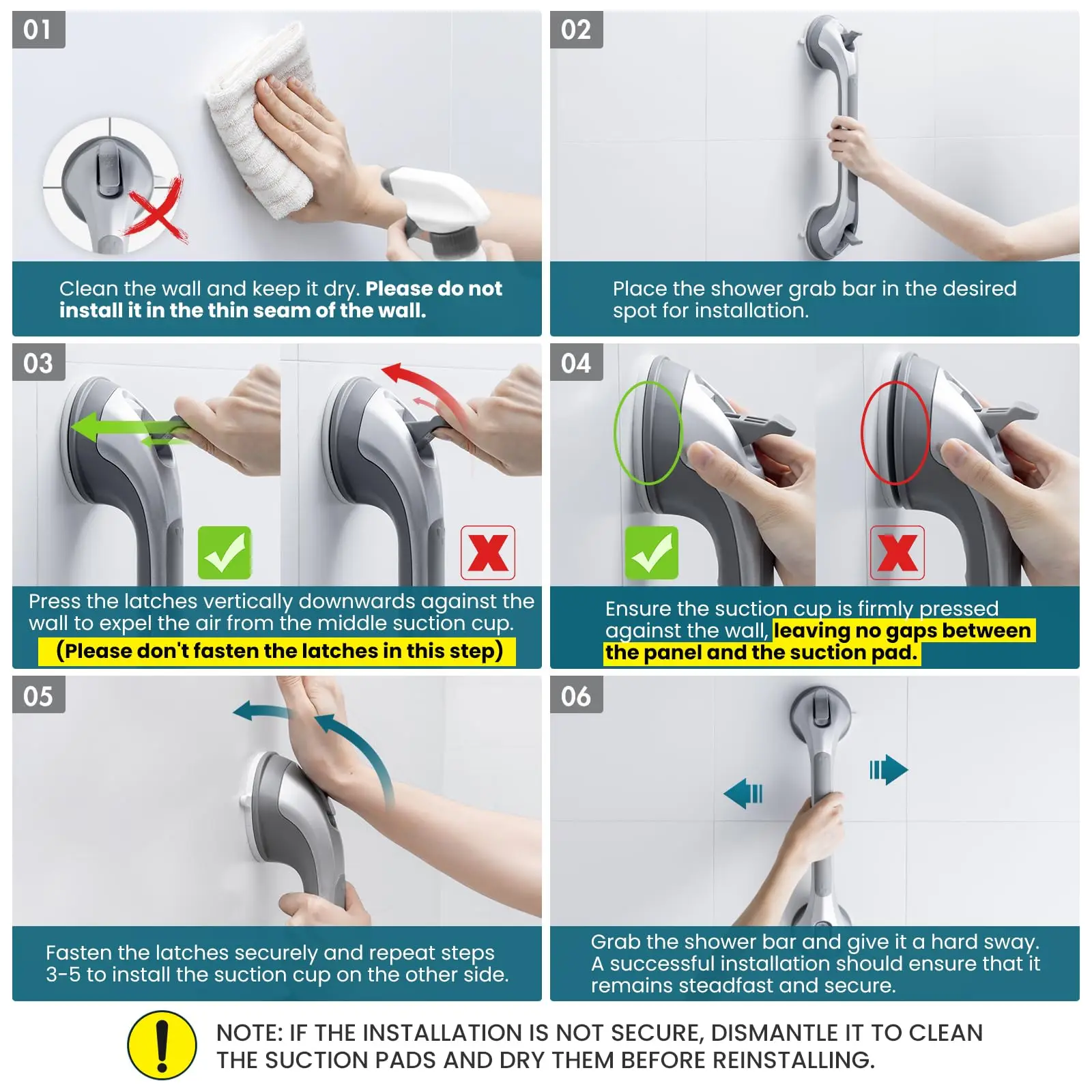 01

Clean the wall and keep it dry. Please do not install it in the thin seam of the wall.

02

Place the shower grab bar in the desired spot for installation.

03

Press the latches vertically downwards against the wall to expel the air from the middle suction cup. (Please don't fasten the latches in this step)

04

Ensure the suction cup is firmly pressed against the wall, leaving no gaps between the panel and the suction pad.

05

Fasten the latches securely and repeat steps 3-5 to install the suction cup on the other side.

06

Grab the shower bar and give it a hard sway. A successful installation should ensure that it remains steadfast and secure.

NOTE: IF THE INSTALLATION IS NOT SECURE, DISMANTLE IT TO CLEAN THE SUCTION PADS AND DRY THEM BEFORE REINSTALLING.