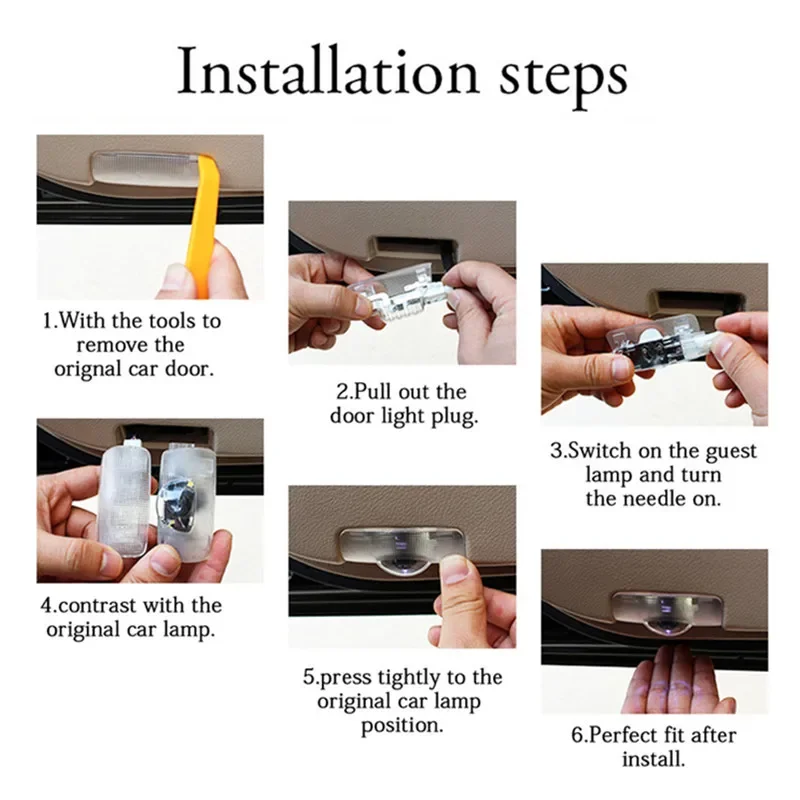 Installation steps

1.With the tools to remove the orignal car door.

2.Pull out the door light plug.

3.Switch on the guest lamp and turn the needle on.

4.contrast with the original car lamp.

5.press tightly to the original car lamp position.

6.Perfect fit after install.