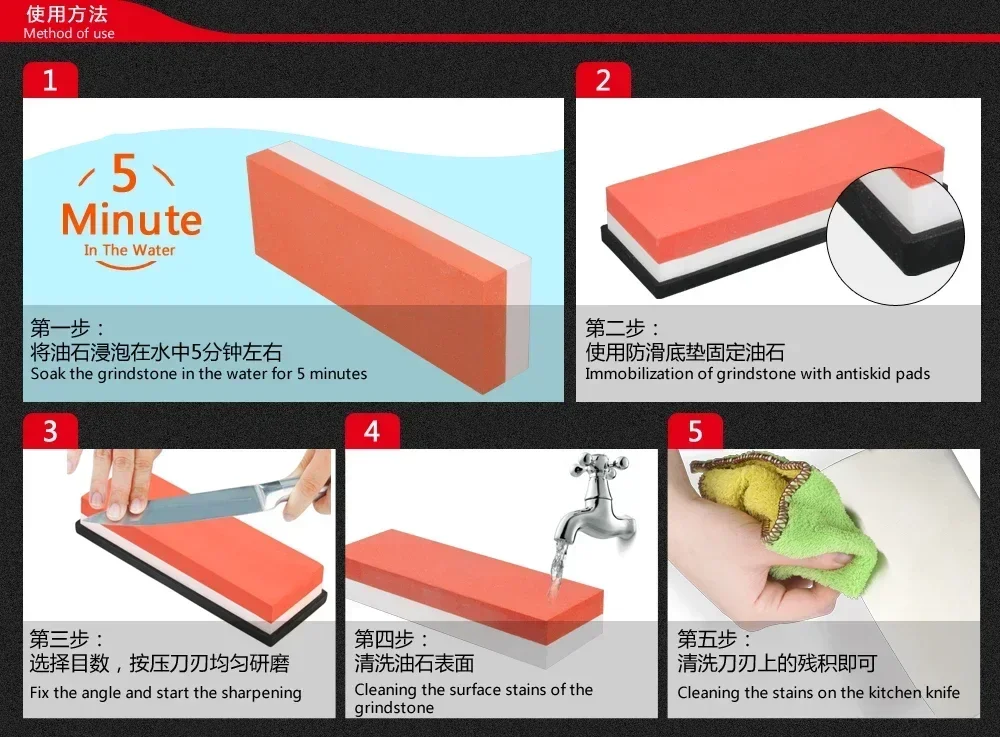 使用方法
Method of use

1

5 Minute
In The Water

第一步：
将油石浸泡在水中5分钟左右
Soak the grindstone in the water for 5 minutes

2

第二步：
使用防滑底垫固定油石
Immobilization of grindstone with antiskid pads

3

第三步：
选择目数，按压刀刃均匀研磨
Fix the angle and start the sharpening

4

第四步：
清洗油石表面
Cleaning the surface stains of the grindstone

5

第五步：
清洗刀刃上的残积即可
Cleaning the stains on the kitchen knife