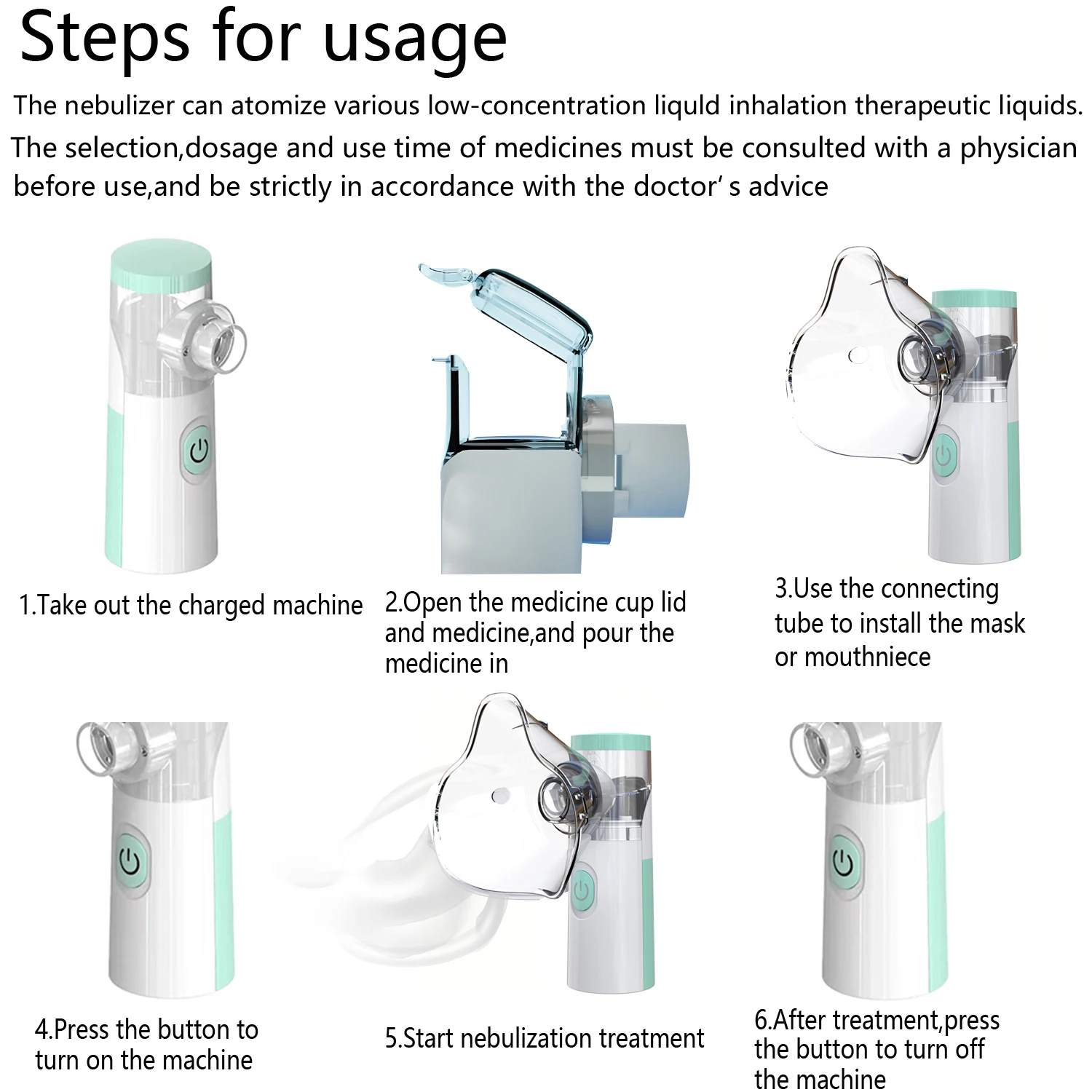 Steps for usage

The nebulizer can atomize various low-concentration liquld inhalation therapeutic liquids. The selection,dosage and use time of medicines must be consulted with a physician before use,and be strictly in accordance with the doctor' s advice

1.Take out the charged machine

2.Open the medicine cup lid and medicine,and pour the medicine in

3.Use the connecting tube to install the mask or mouthniece

4.Press the button to turn on the machine

5.Start nebulization treatment

6.After treatment,press the button to turn off the machine