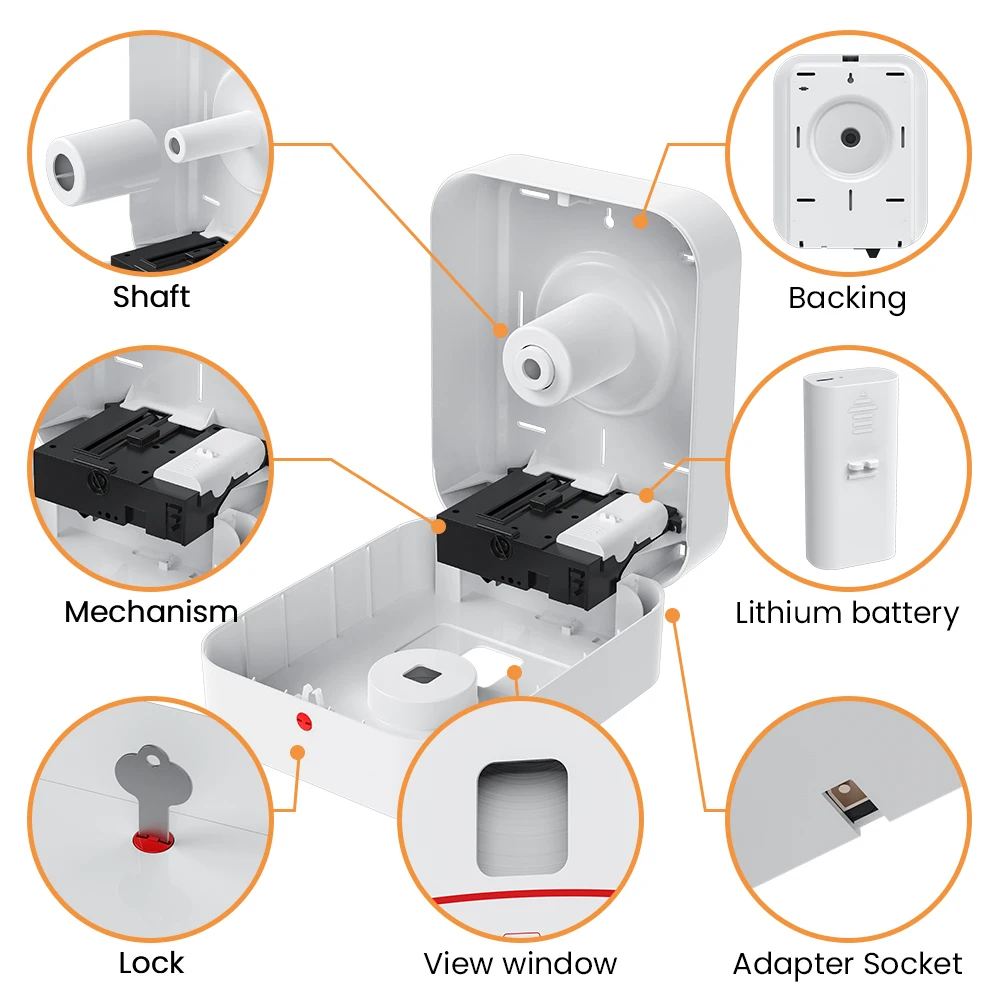 Shaft

Backing

Mechanism

Lithium battery

Lock

View window

Adapter Socket