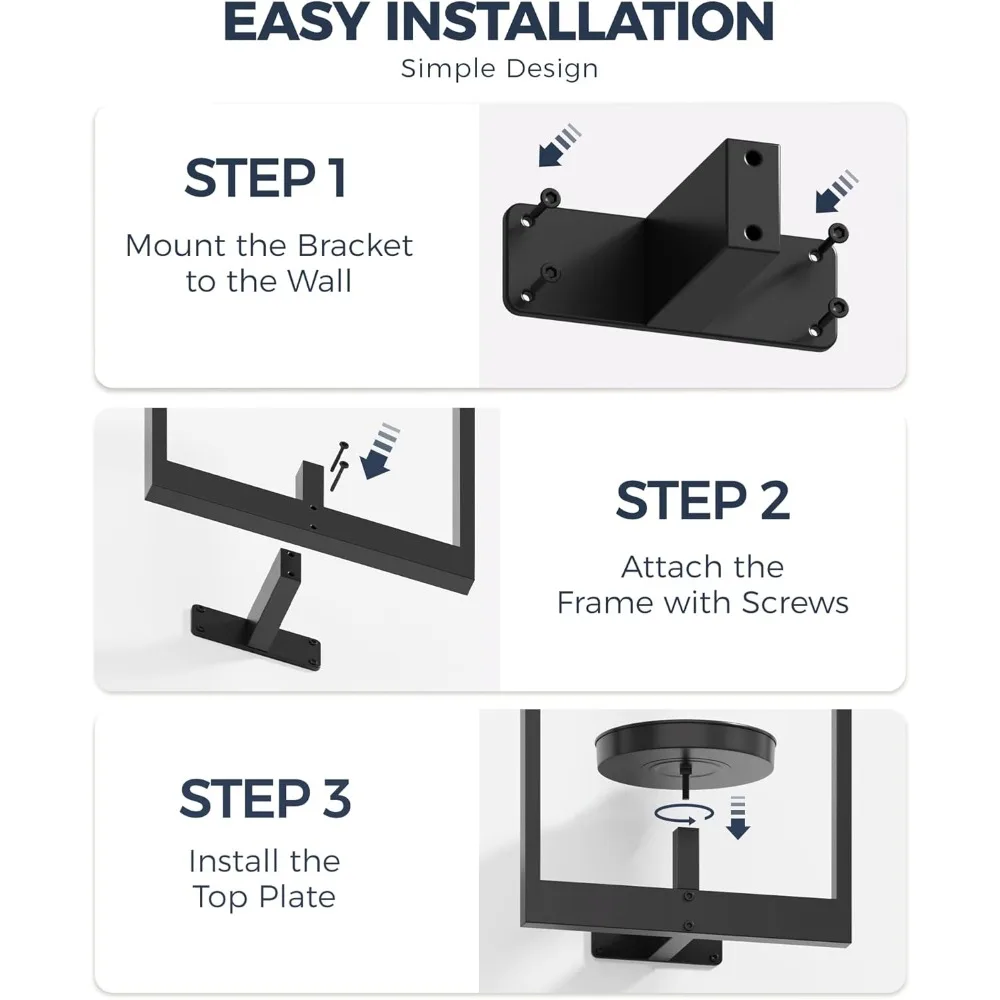 EASY INSTALLATION
Simple Design

STEP 1
Mount the Bracket to the Wall

STEP 2
Attach the Frame with Screws

STEP 3
Install the Top Plate