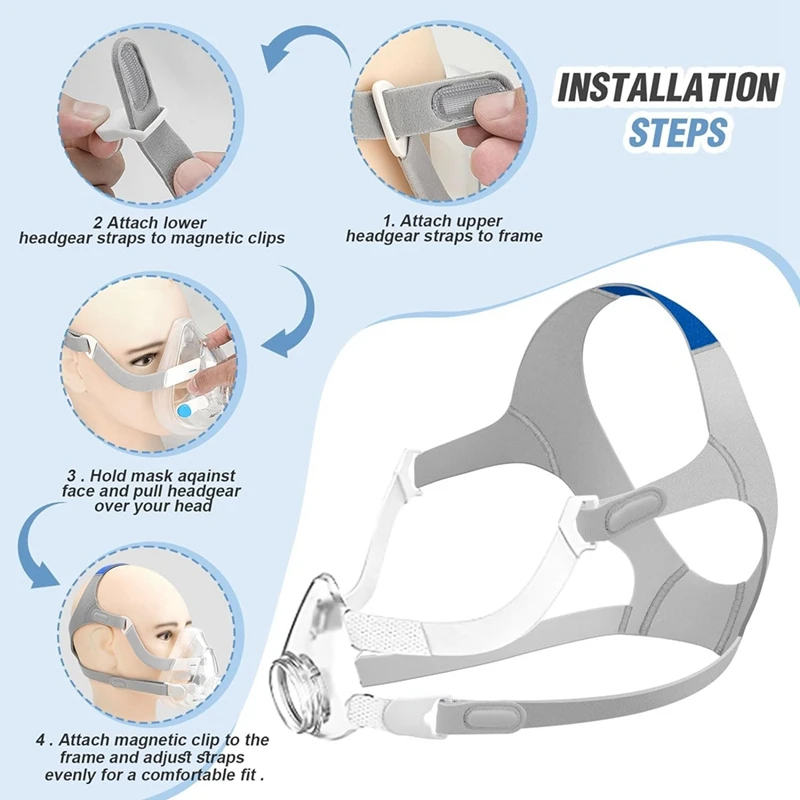 INSTALLATION STEPS

2 Attach lower headgear straps to magnetic clips

1. Attach upper headgear straps to frame

3 . Hold mask aqainst face and pull headgear over your head

4 . Attach magnetic clip to the frame and adjust straps evenly for a comfortable fit .