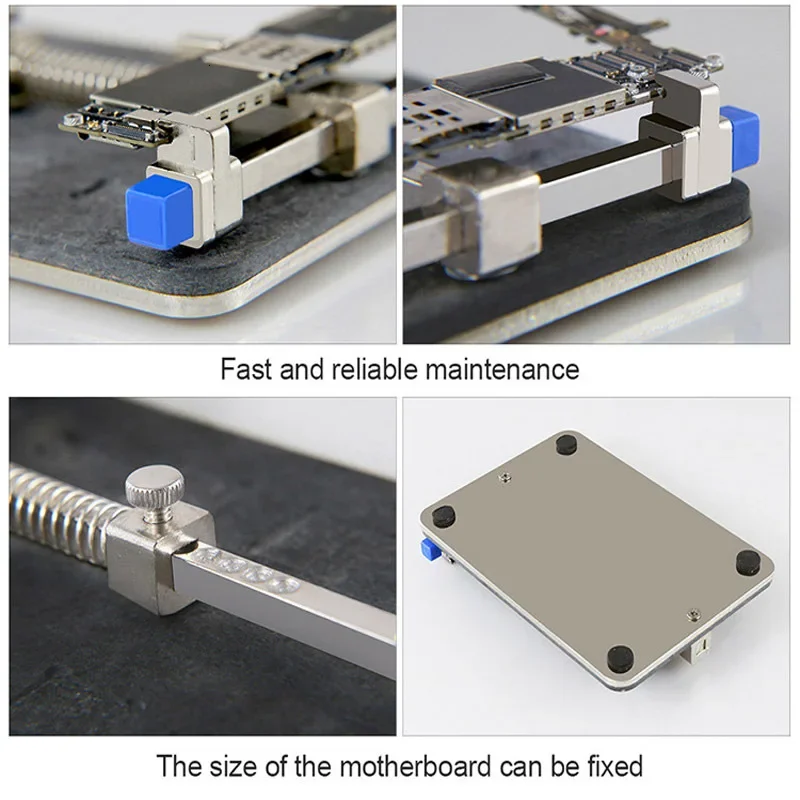 Fast and reliable maintenance

The size of the motherboard can be fixed