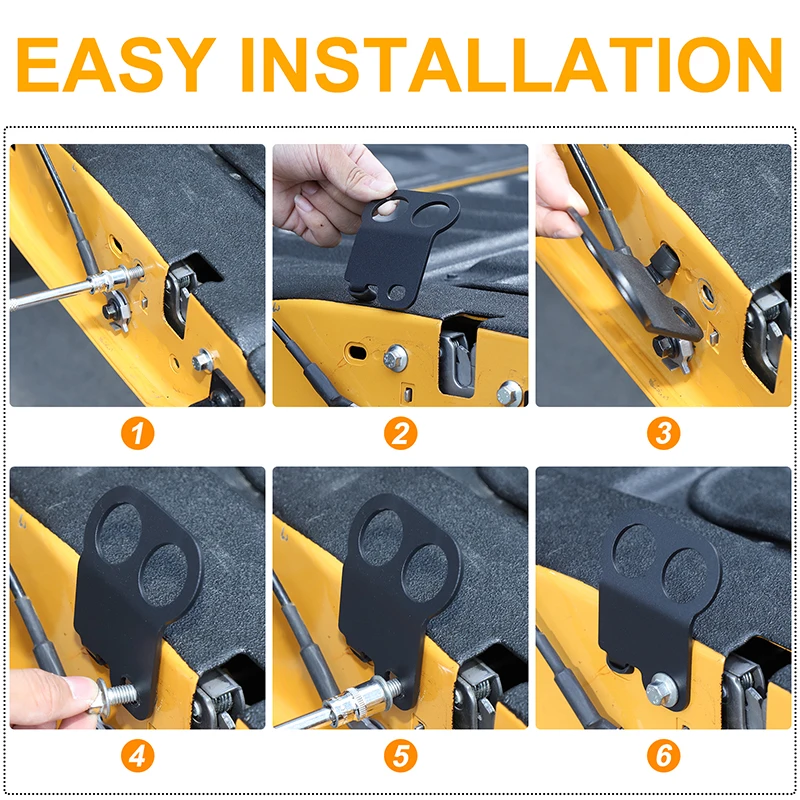 EASY INSTALLATION

1

2

3

4

5

6