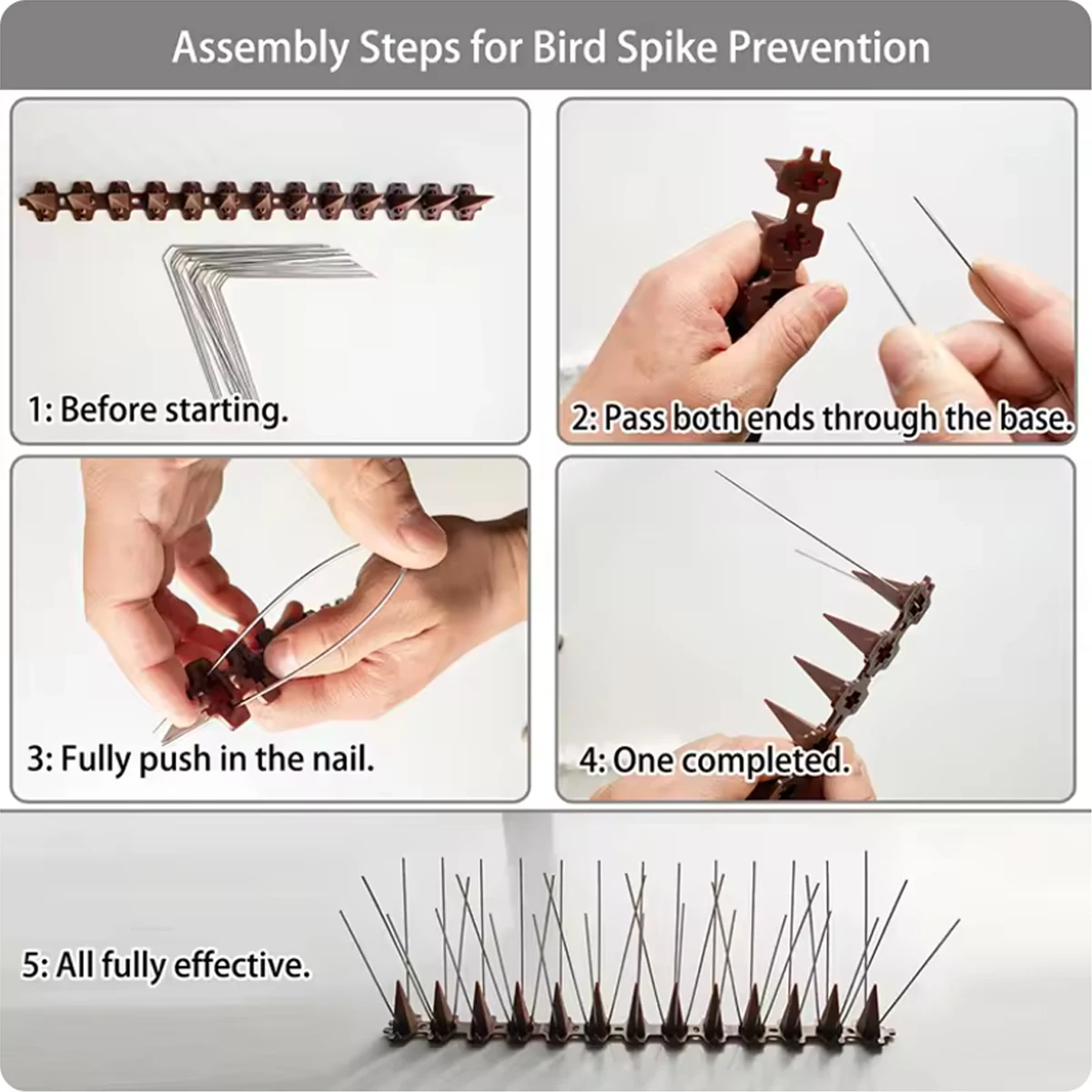 Assembly Steps for Bird Spike Prevention

1: Before starting.

2: Pass both ends through the base.

3: Fully push in the nail.

4: One completed.

5: All fully effective.