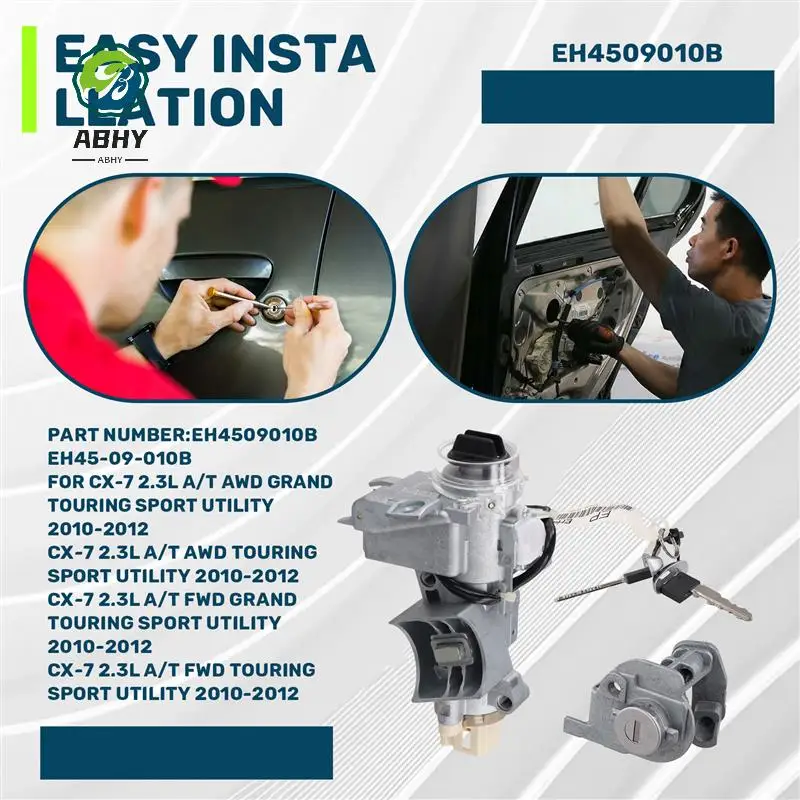 EASY INSTA LLATION

ABHY
ABHY

EH4509010B

PART NUMBER:EH4509010B
EH45-09-010B
FOR CX-7 2.3L A/T AWD GRAND TOURING SPORT UTILITY 2010-2012
CX-7 2.3L A/T AWD TOURING SPORT UTILITY 2010-2012
CX-7 2.3L A/T FWD GRAND TOURING SPORT UTILITY 2010-2012
CX-7 2.3L A/T FWD TOURING SPORT UTILITY 2010-2012