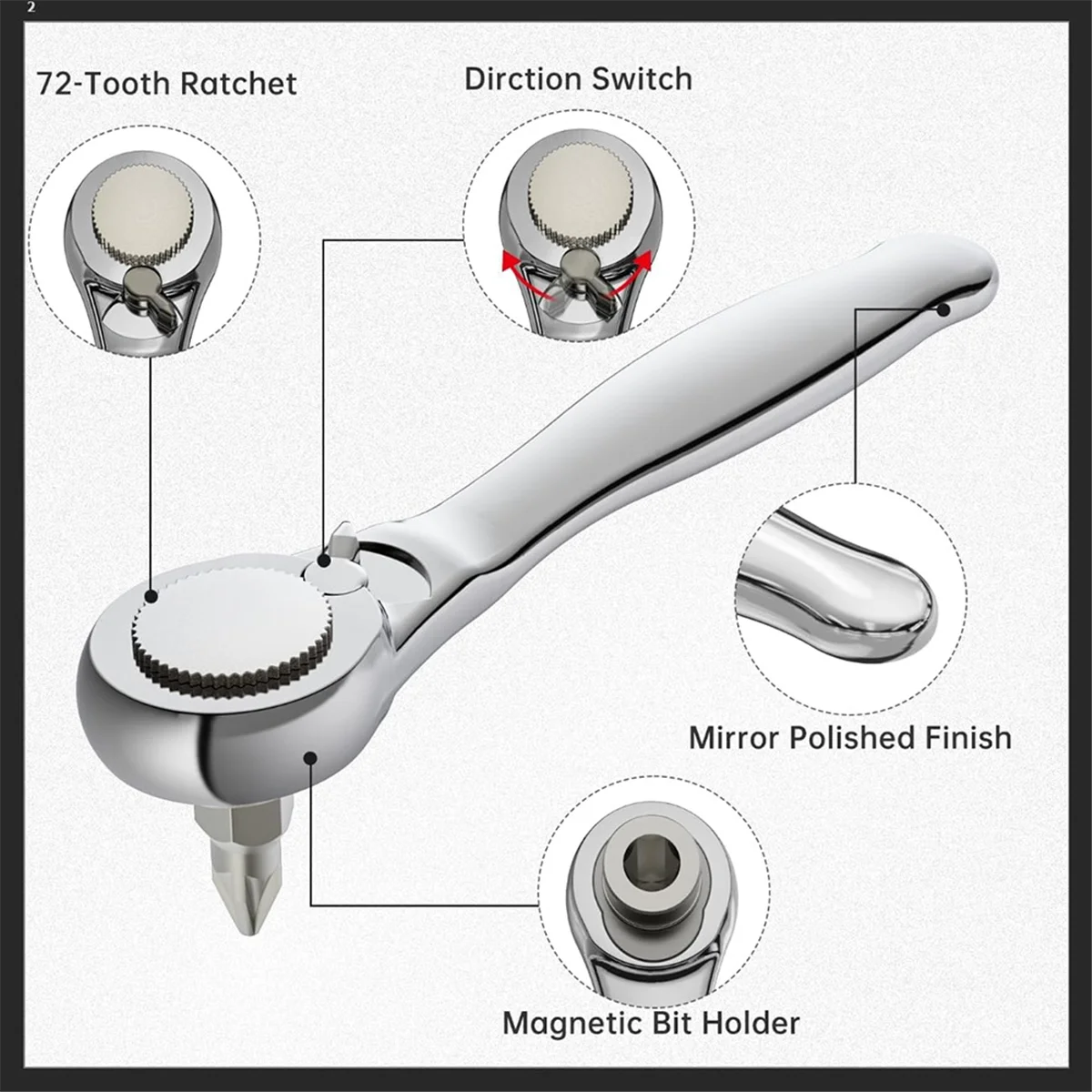 2

72-Tooth Ratchet

Dirction Switch

Mirror Polished Finish

Magnetic Bit Holder