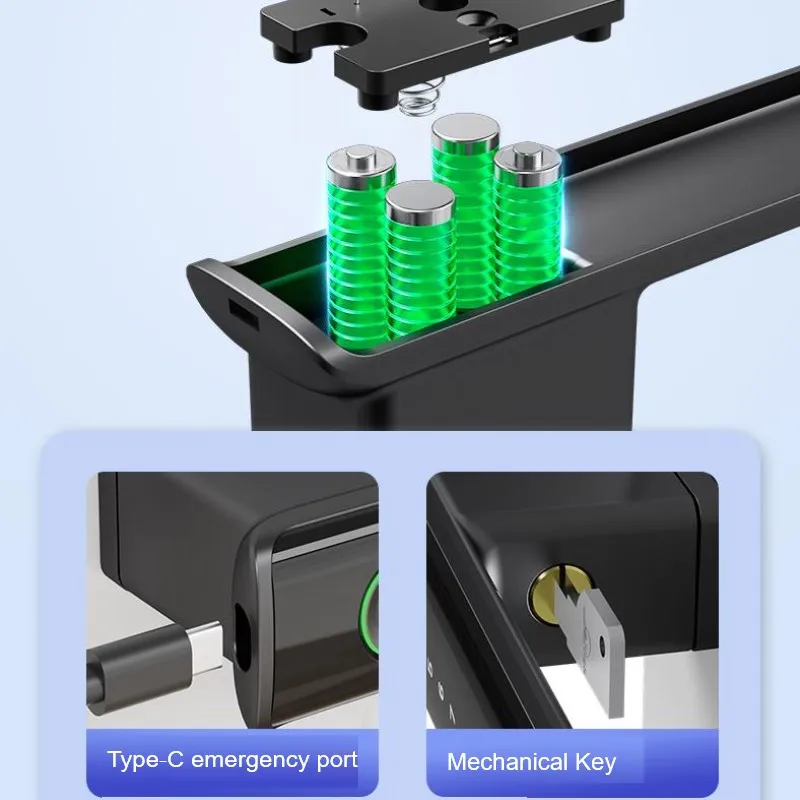 Type-C emergency port

Mechanical Key