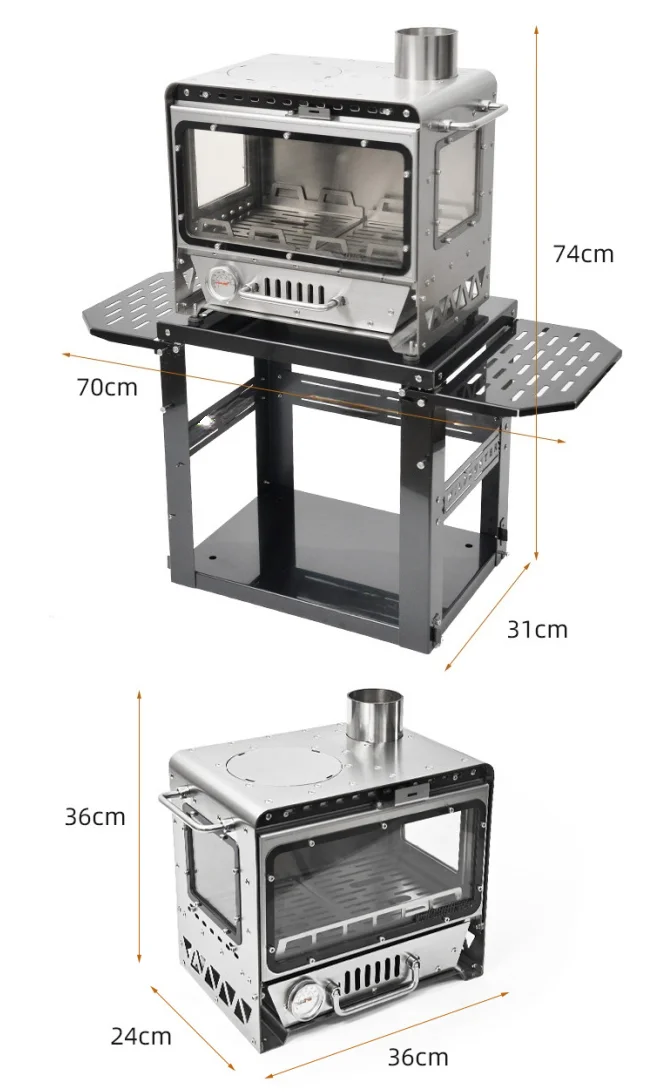 74cm

70cm

31cm

36cm

24cm

36cm