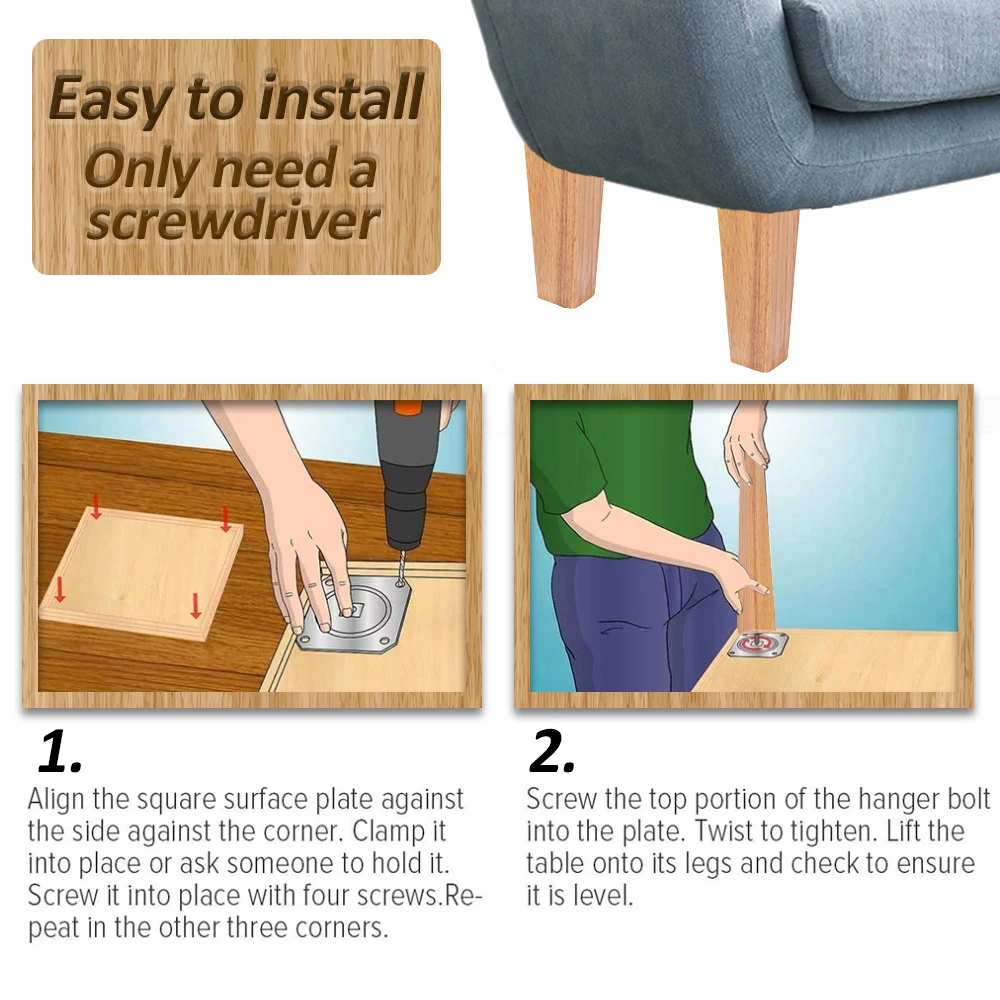 Easy to install
Only need a screwdriver

1.
Align the square surface plate against the side against the corner. Clamp it into place or ask someone to hold it. Screw it into place with four screws.Repeat in the other three corners.

2.
Screw the top portion of the hanger bolt into the plate. Twist to tighten. Lift the table onto its legs and check to ensure it is level.