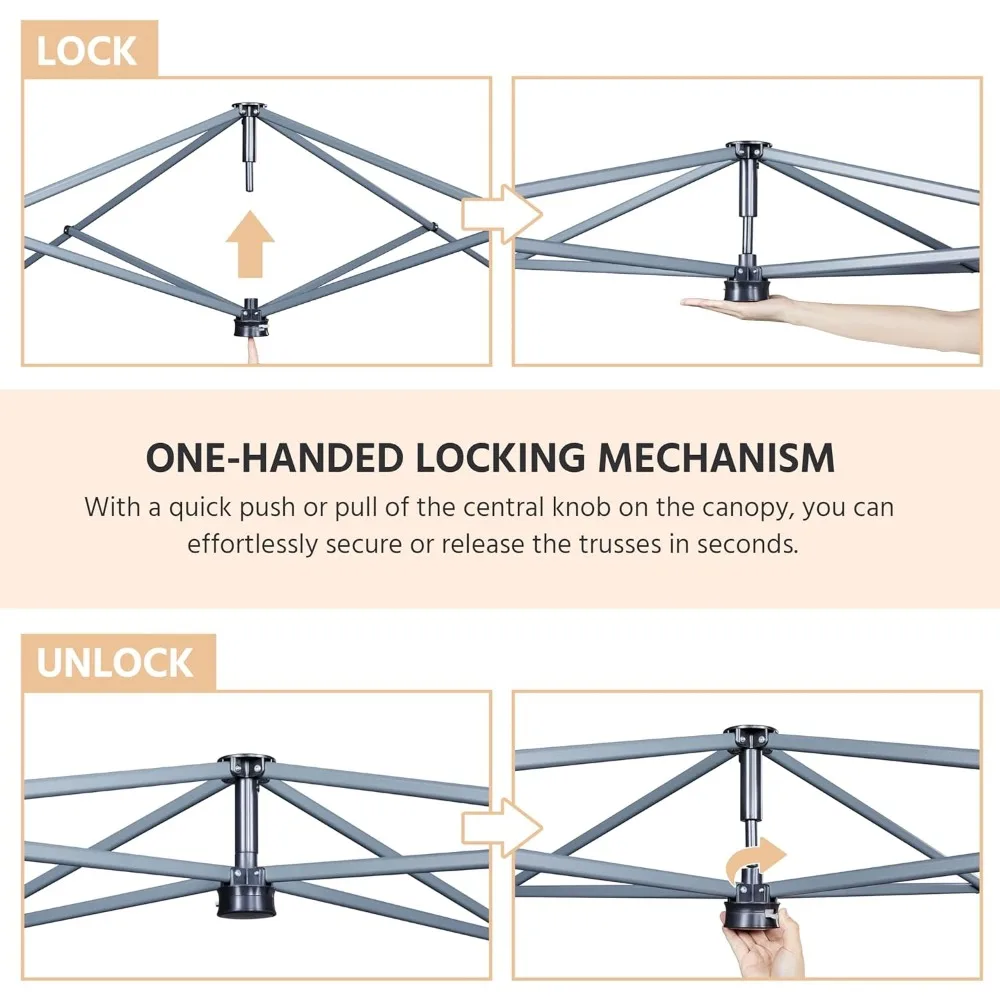 LOCK

ONE-HANDED LOCKING MECHANISM

With a quick push or pull of the central knob on the canopy, you can effortlessly secure or release the trusses in seconds.

UNLOCK